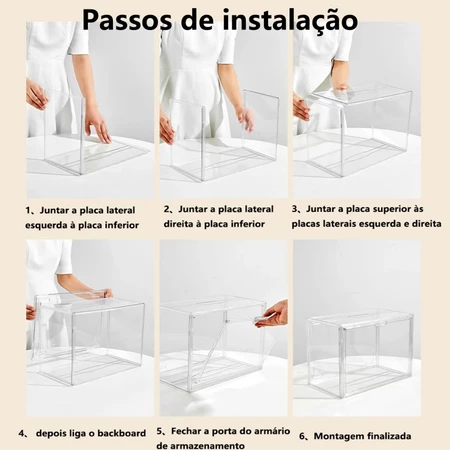 Passos de instalação

1、Juntar a placa lateral esquerda à placa inferior

2、Juntar a placa lateral direita à placa inferior

3、Juntar a placa superior às placas laterais esquerda e direita

4、 depois liga o backboard

5、Fechar a porta do armário de armazenamento

6、Montagem finalizada