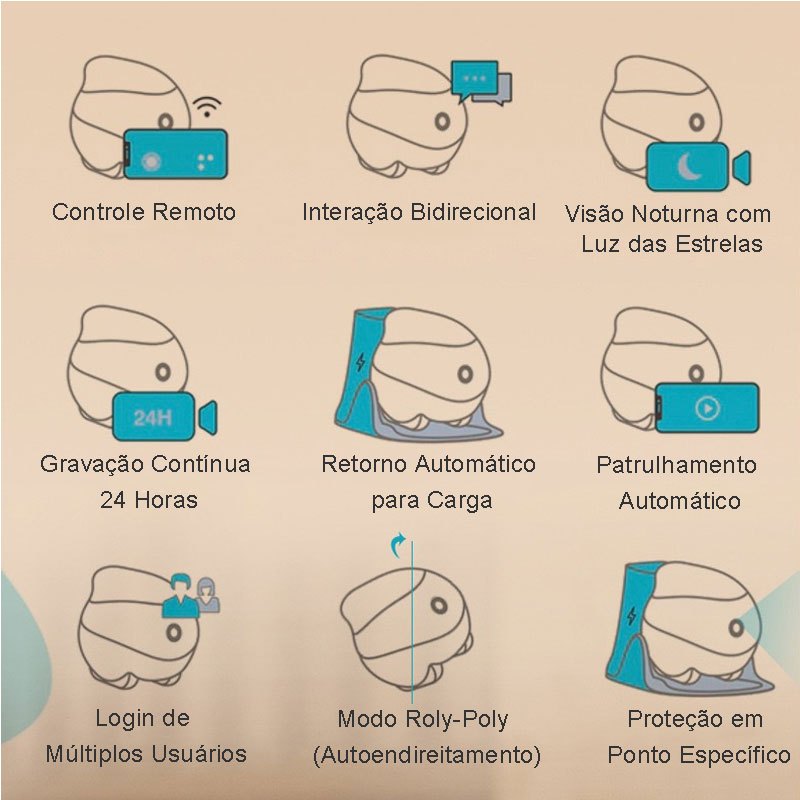 Controle Remoto

Interação Bidirecional

Visão Noturna com Luz das Estrelas

24H

Gravação Contínua 24 Horas

Retorno Automático para Carga

Patrulhamento Automático

Login de Múltiplos Usuários

Modo Roly-Poly (Autoendireitamento)

Proteção em Ponto Específico