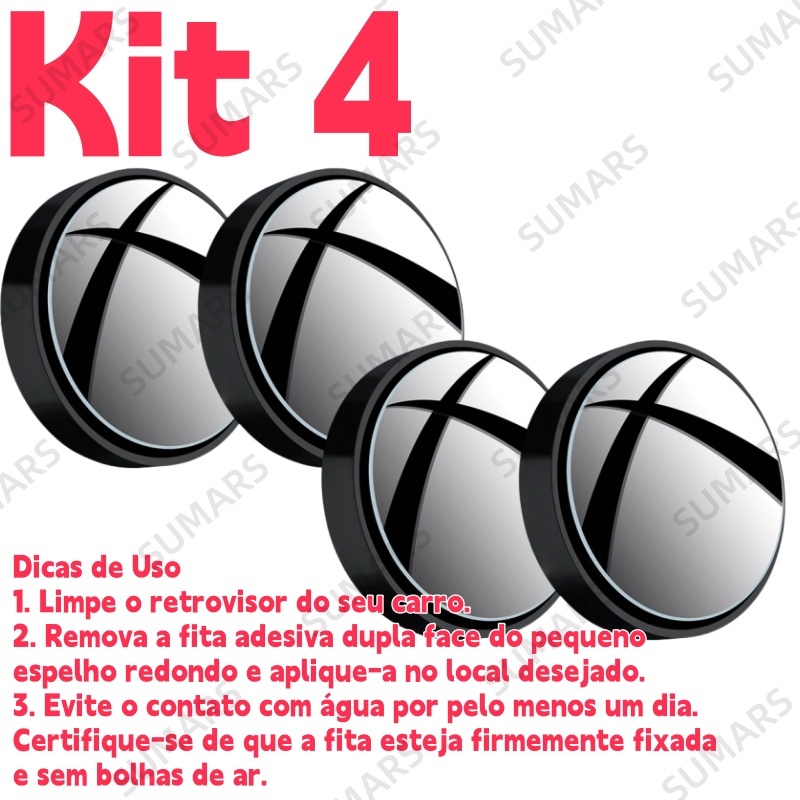 Kit 4

SUMARS

Dicas de Uso
1. Limpe o retrovisor do seu carro.
2. Remova a fita adesiva dupla face do pequeno espelho redondo e aplique-a no local desejado.
3. Evite o contato com água por pelo menos um dia. Certifique-se de que a fita esteja firmemente fixada e sem bolhas de ar.