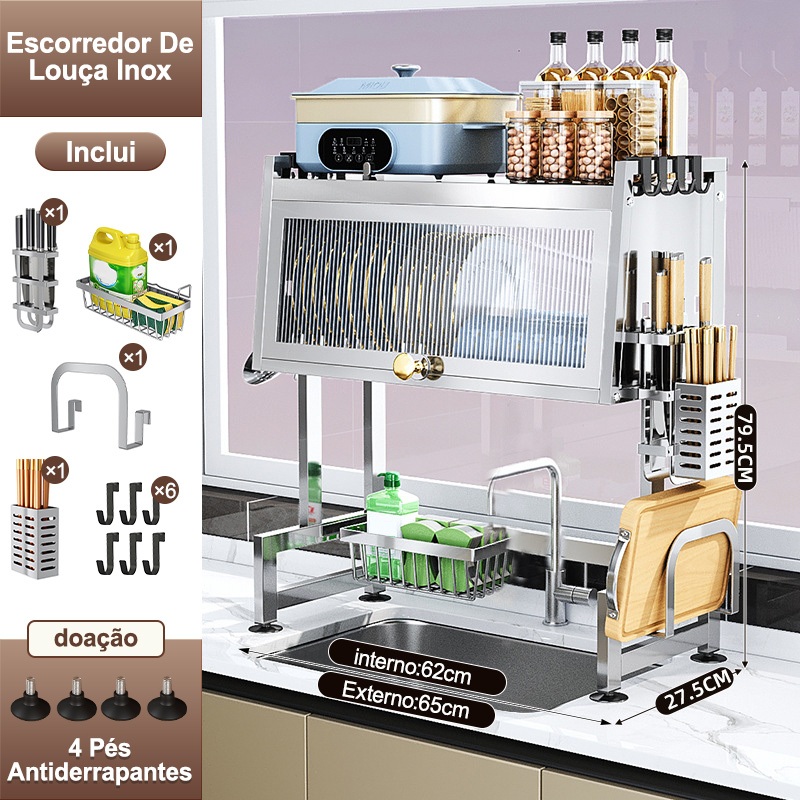 Escorredor De Louça Inox

Inclui

×1

×1

×1

×1

×6

doação

4 Pés Antiderrapantes

79.5CM

interno:62cm

Externo:65cm

27.5CM