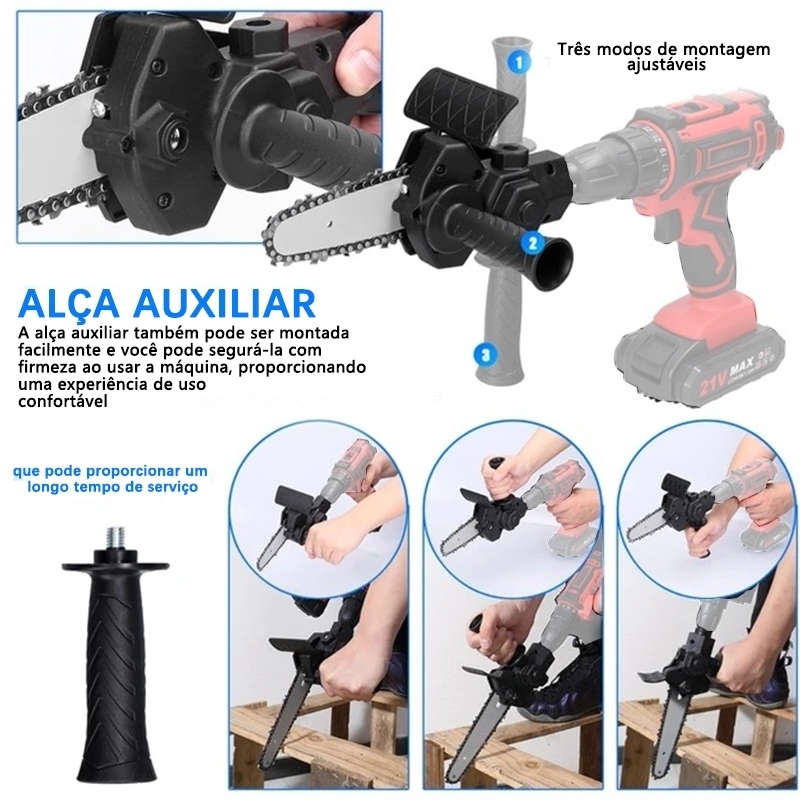 Três modos de montagem ajustáveis

1

2

3

21V MAX

ALÇA AUXILIAR

A alça auxiliar também pode ser montada facilmente e você pode segurá-la com firmeza ao usar a máquina, proporcionando uma experiência de uso confortável

que pode proporcionar um longo tempo de serviço