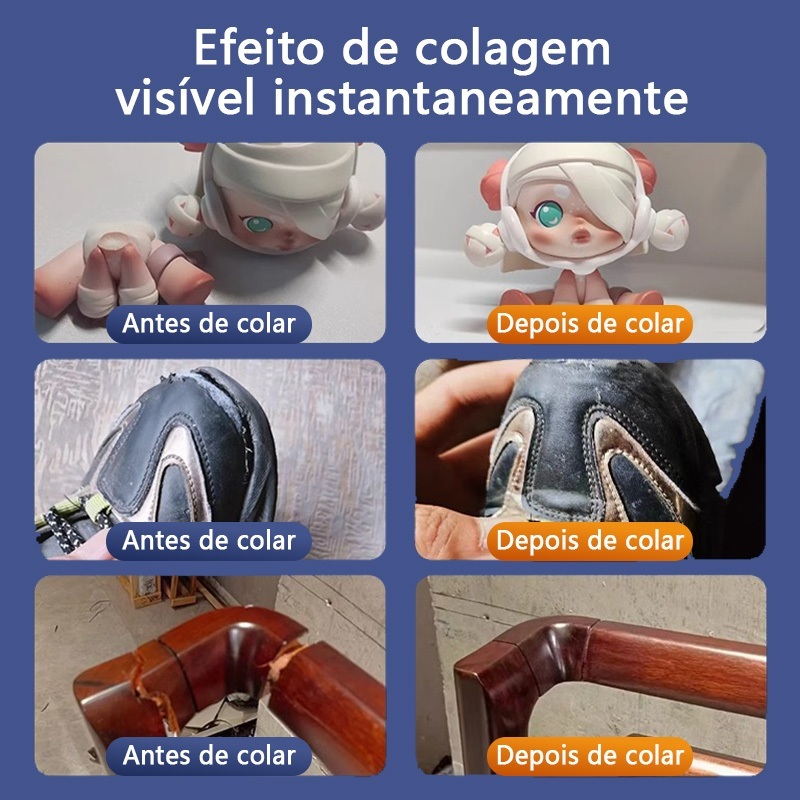 Efeito de colagem visível instantaneamente

Antes de colar

Depois de colar

Antes de colar

Depois de colar

Antes de colar

Depois de colar