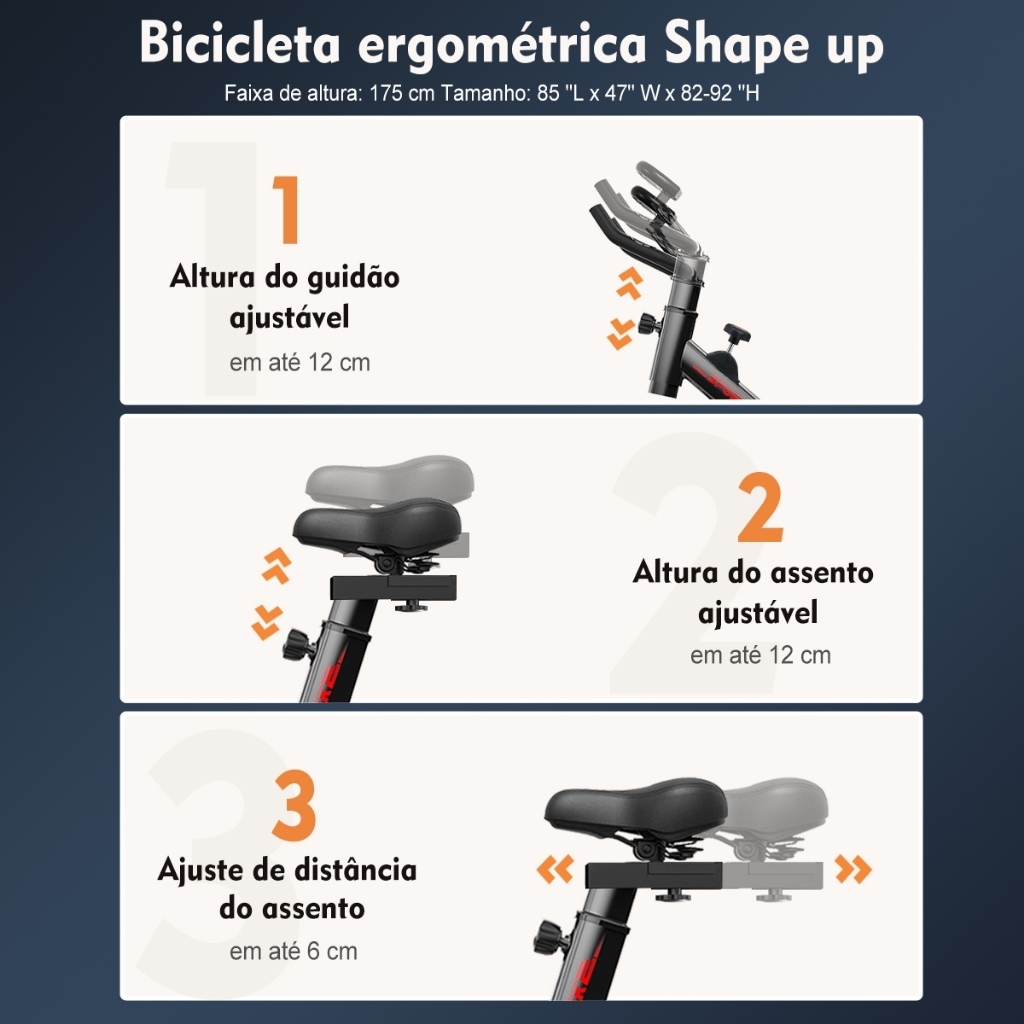 Bicicleta ergométrica Shape up
Faixa de altura: 175 cm Tamanho: 85 "L x 47" W x 82-92 "H

1
Altura do guidão ajustável
em até 12 cm

2
Altura do assento ajustável
em até 12 cm

3
Ajuste de distância do assento
em até 6 cm