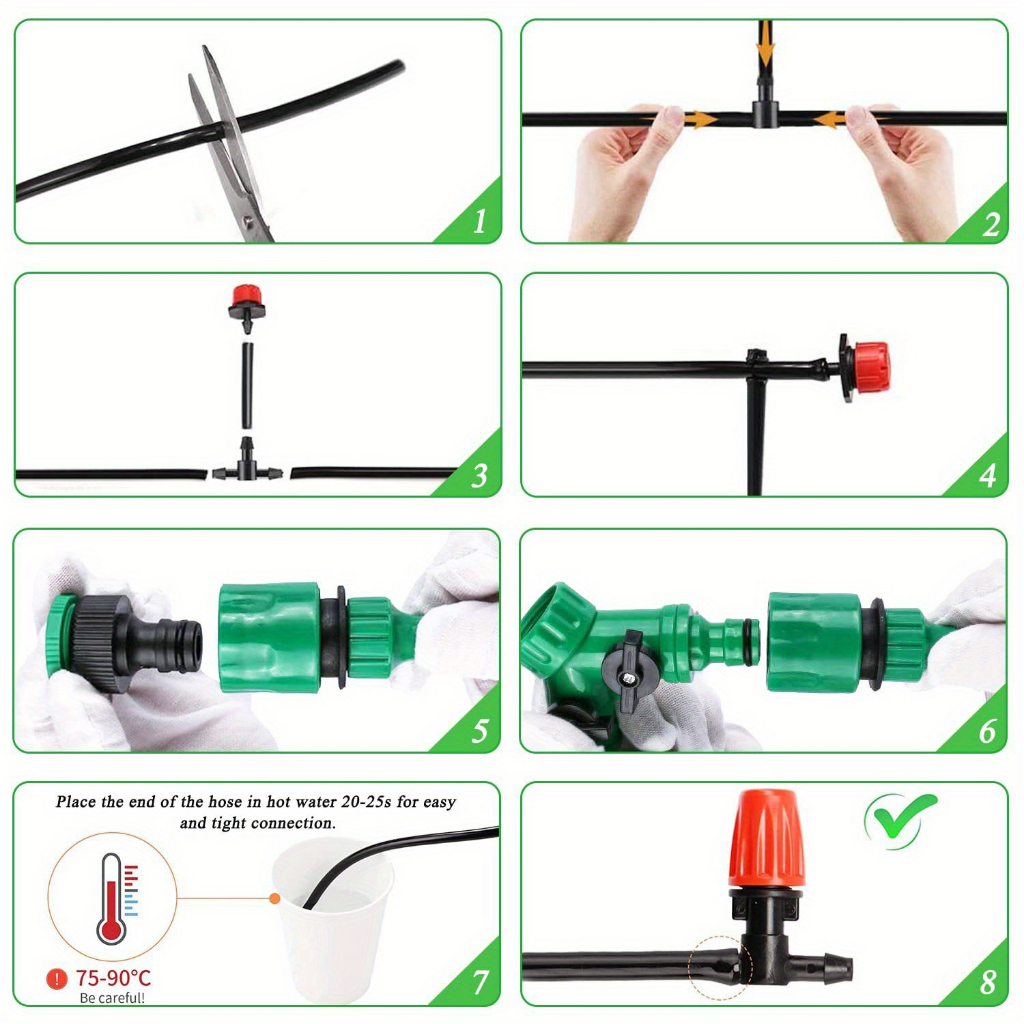 1

2

3

4

5

6

Place the end of the hose in hot water 20-25s for easy and tight connection.

! 75-90°C
Be careful!

7

8