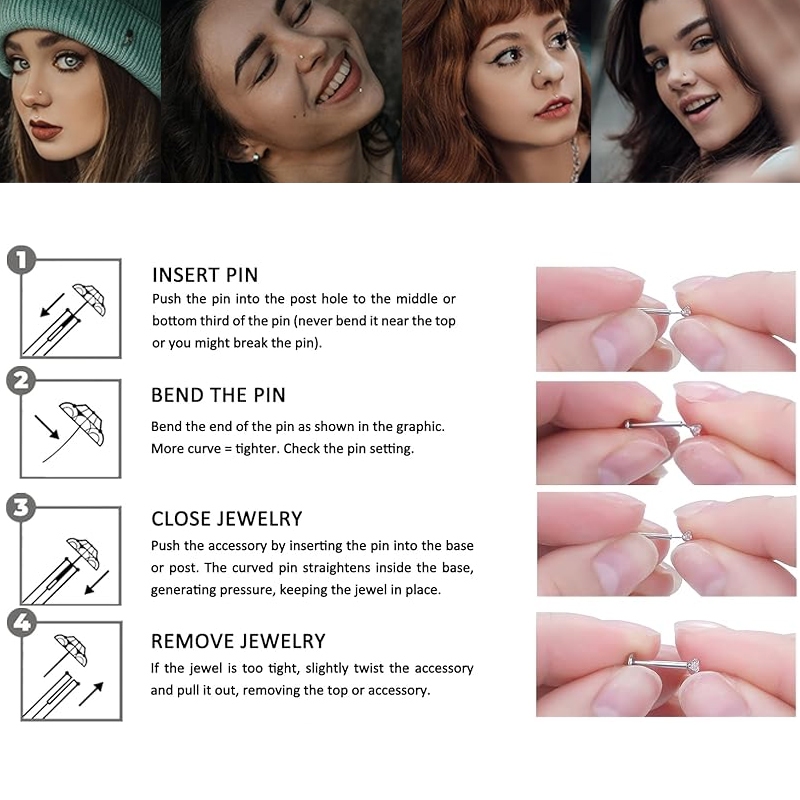 1

INSERT PIN
Push the pin into the post hole to the middle or bottom third of the pin (never bend it near the top or you might break the pin).

2

BEND THE PIN
Bend the end of the pin as shown in the graphic. More curve = tighter. Check the pin setting.

3

CLOSE JEWELRY
Push the accessory by inserting the pin into the base or post. The curved pin straightens inside the base, generating pressure, keeping the jewel in place.

4

REMOVE JEWELRY
If the jewel is too tight, slightly twist the accessory and pull it out, removing the top or accessory.