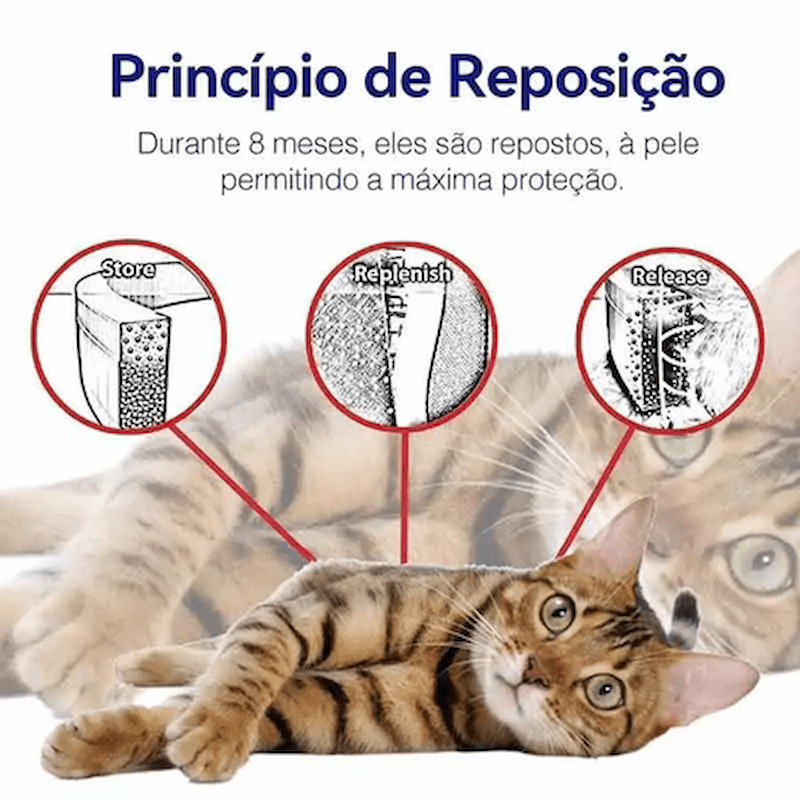 Princípio de Reposição

Durante 8 meses, eles são repostos, à pele permitindo a máxima proteção.

Store

Replenish

Release