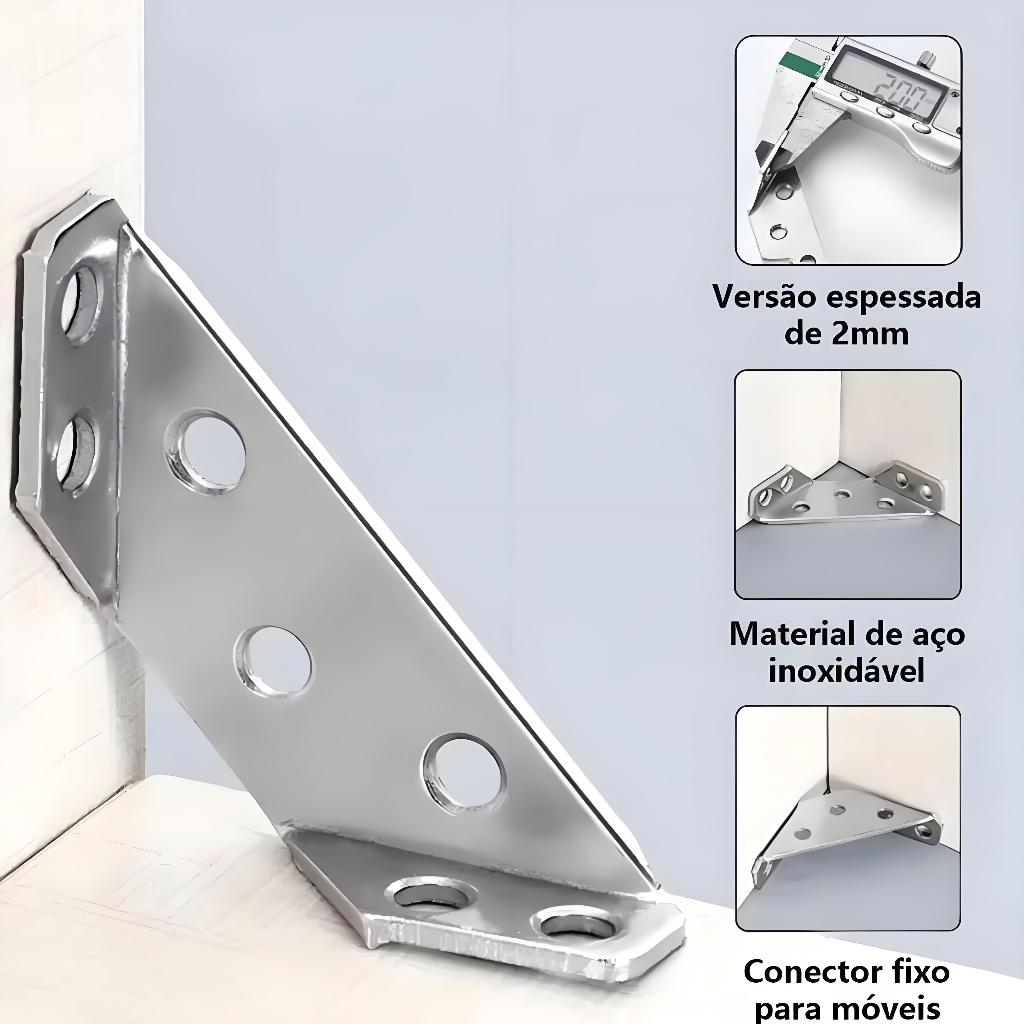 2.00

Versão espessada de 2mm

Material de aço inoxidável

Conector fixo para móveis