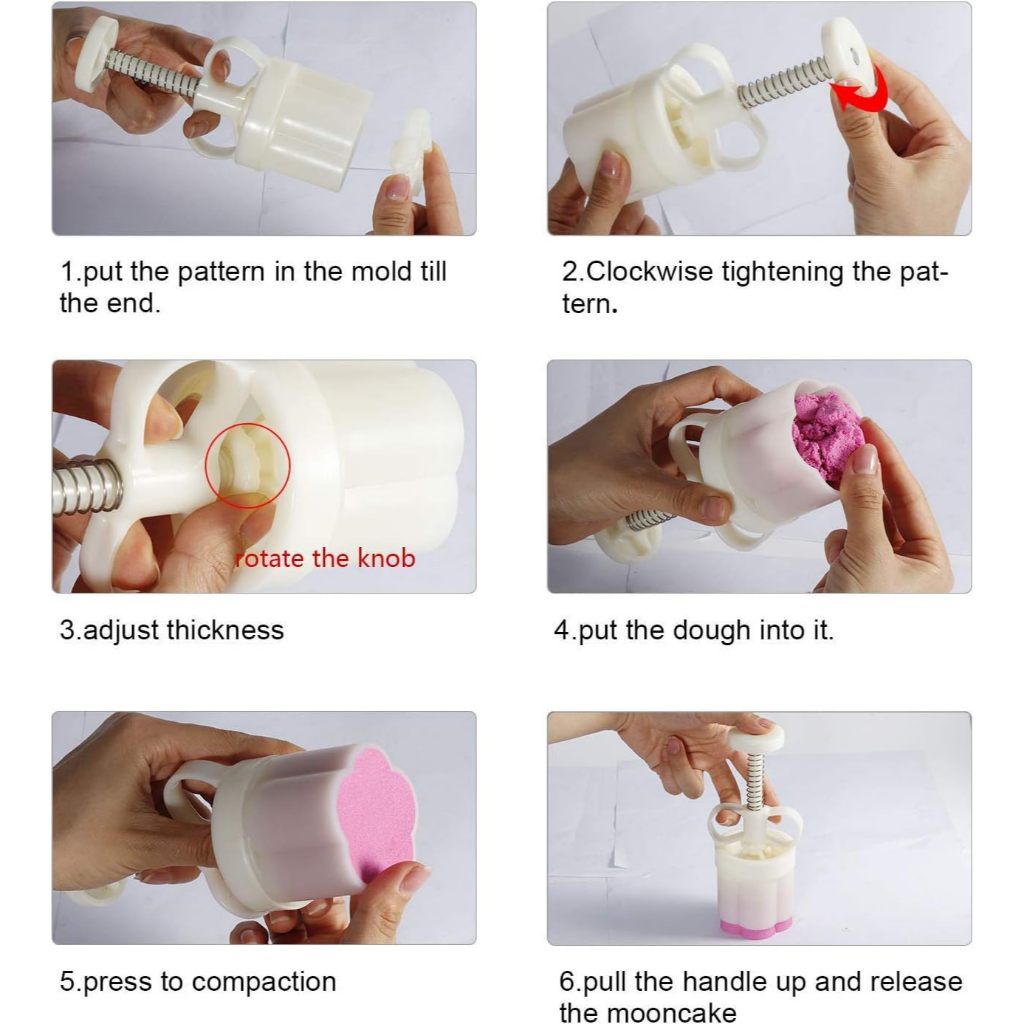 1.put the pattern in the mold till the end.

2.Clockwise tightening the pattern.

rotate the knob

3.adjust thickness

4.put the dough into it.

5.press to compaction

6.pull the handle up and release the mooncake