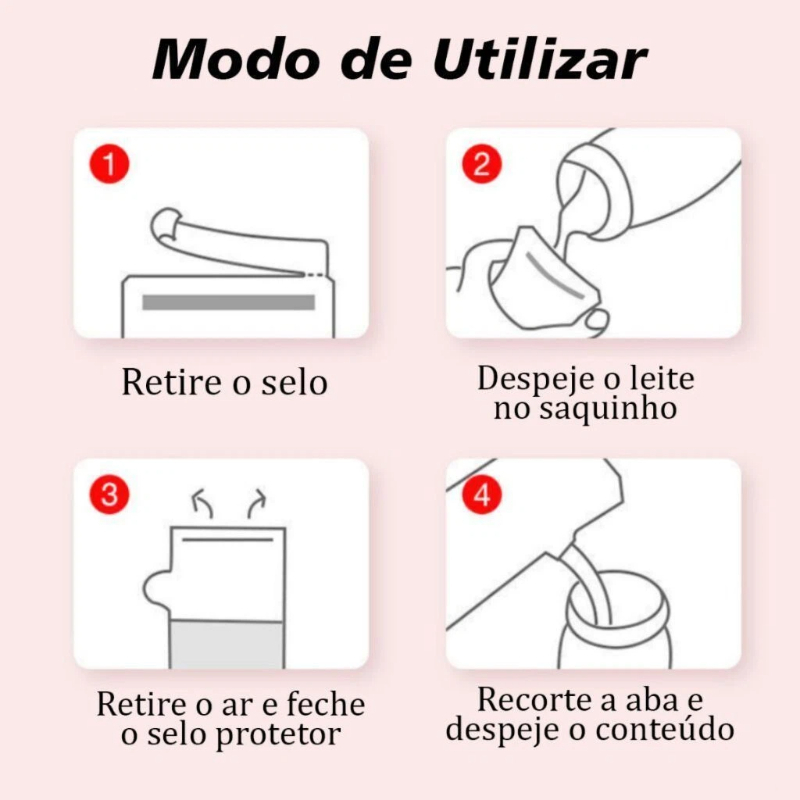 Modo de Utilizar

1

Retire o selo

2

Despeje o leite no saquinho

3

Retire o ar e feche o selo protetor

4

Recorte a aba e despeje o conteúdo