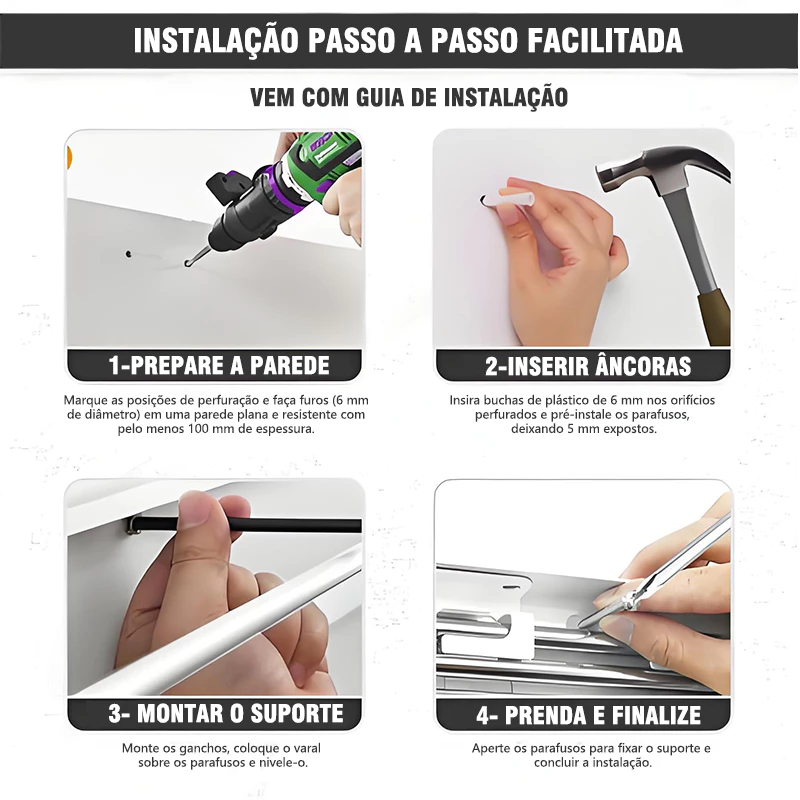 INSTALAÇÃO PASSO A PASSO FACILITADA

VEM COM GUIA DE INSTALAÇÃO

1-PREPARE A PAREDE

Marque as posições de perfuração e faça furos (6 mm de diâmetro) em uma parede plana e resistente com pelo menos 100 mm de espessura.

2-INSERIR ÂNCORAS

Insira buchas de plástico de 6 mm nos orifícios perfurados e pré-instale os parafusos, deixando 5 mm expostos.

3- MONTAR O SUPORTE

Monte os ganchos, coloque o varal sobre os parafusos e nivele-o.

4- PRENDA E FINALIZE

Aperte os parafusos para fixar o suporte e concluir a instalação.