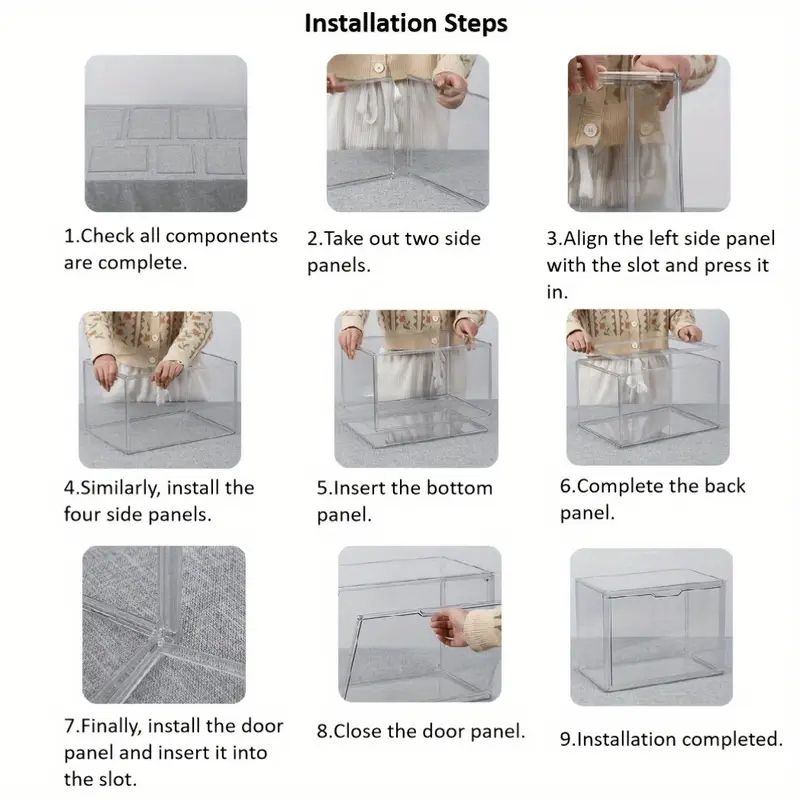 Installation Steps

1.Check all components are complete.

2.Take out two side panels.

3.Align the left side panel with the slot and press it in.

4.Similarly, install the four side panels.

5.Insert the bottom panel.

6.Complete the back panel.

7.Finally, install the door panel and insert it into the slot.

8.Close the door panel.

9.Installation completed.