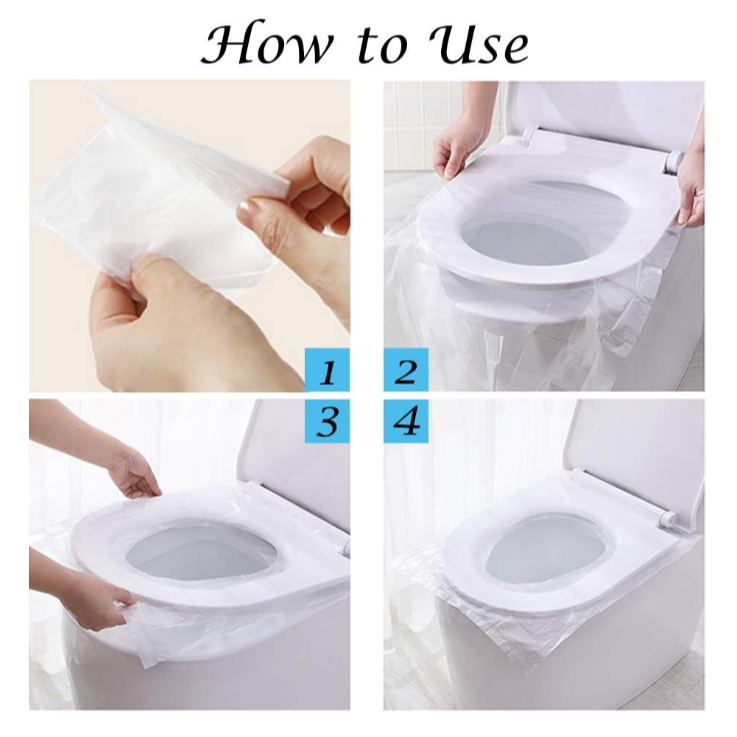 How to Use

1

2

3

4