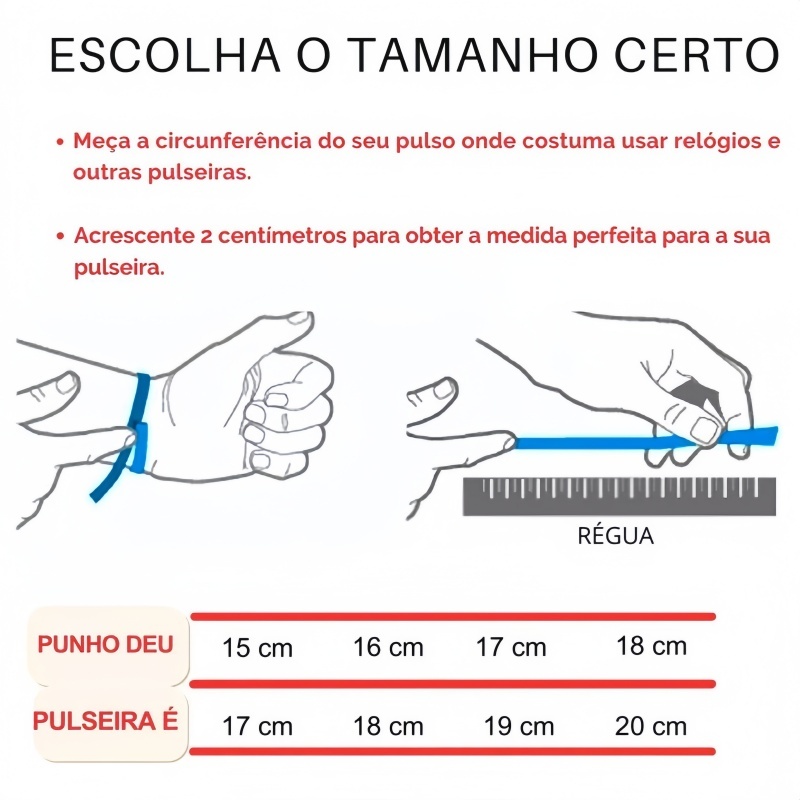 ESCOLHA O TAMANHO CERTO

• Meça a circunferência do seu pulso onde costuma usar relógios e outras pulseiras.

• Acrescente 2 centímetros para obter a medida perfeita para a sua pulseira.

RÉGUA

| PUNHO DEU | 15 cm | 16 cm | 17 cm | 18 cm |
|---|---|---|---|---|
| PULSEIRA É | 17 cm | 18 cm | 19 cm | 20 cm |