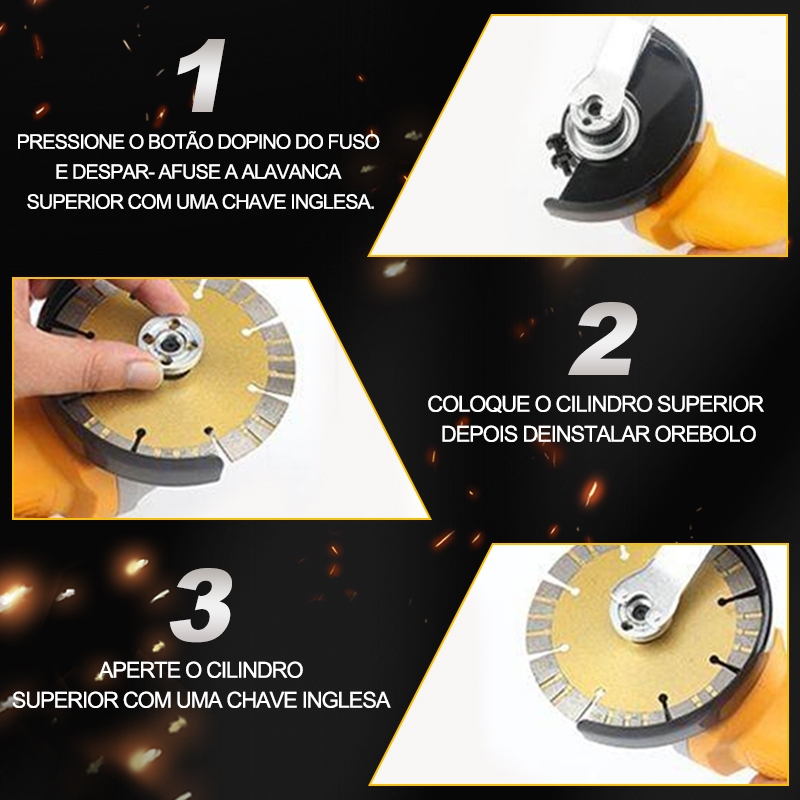 1

PRESSIONE O BOTÃO DOPINO DO FUSO E DESPAR- AFUSE A ALAVANCA SUPERIOR COM UMA CHAVE INGLESA.

2

COLOQUE O CILINDRO SUPERIOR DEPOIS DEINSTALAR OREBOLO

3

APERTE O CILINDRO SUPERIOR COM UMA CHAVE INGLESA