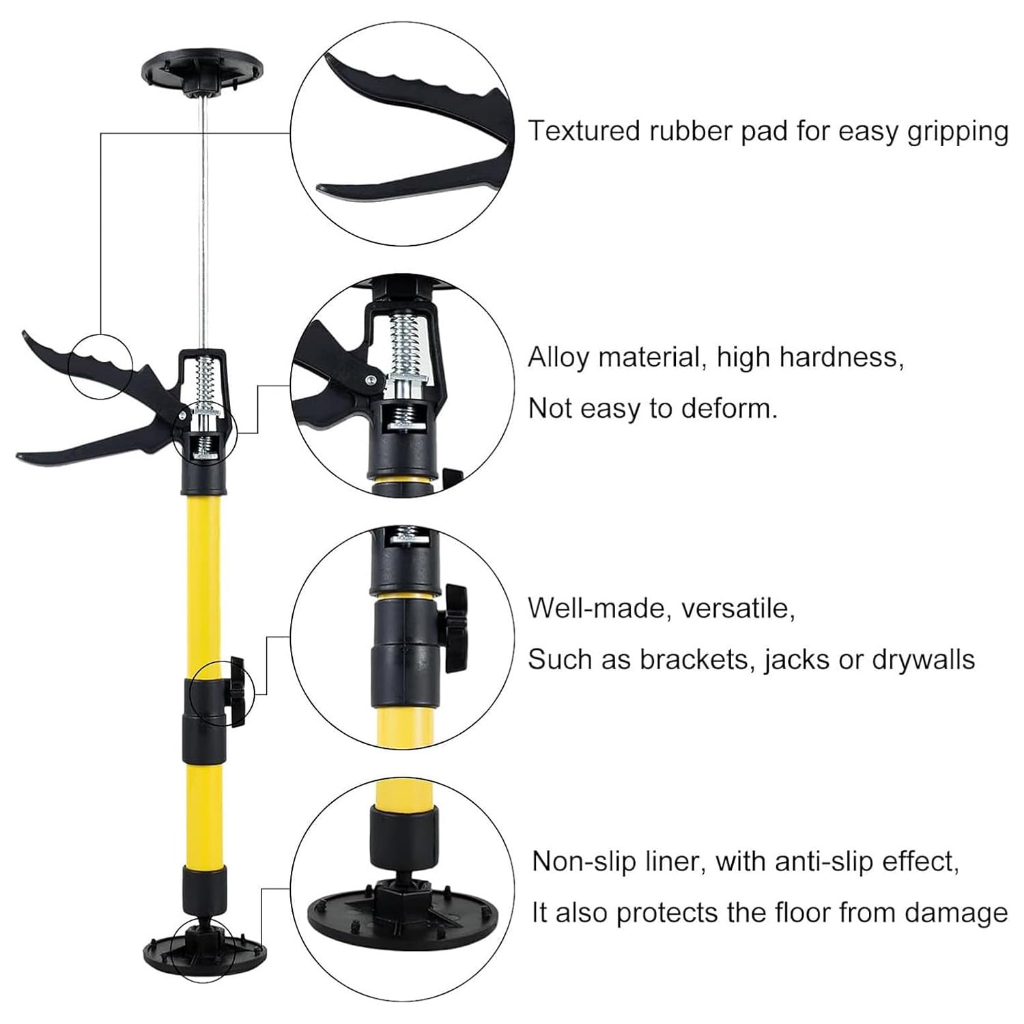 Textured rubber pad for easy gripping

Alloy material, high hardness,
Not easy to deform.

Well-made, versatile,
Such as brackets, jacks or drywalls

Non-slip liner, with anti-slip effect,
It also protects the floor from damage