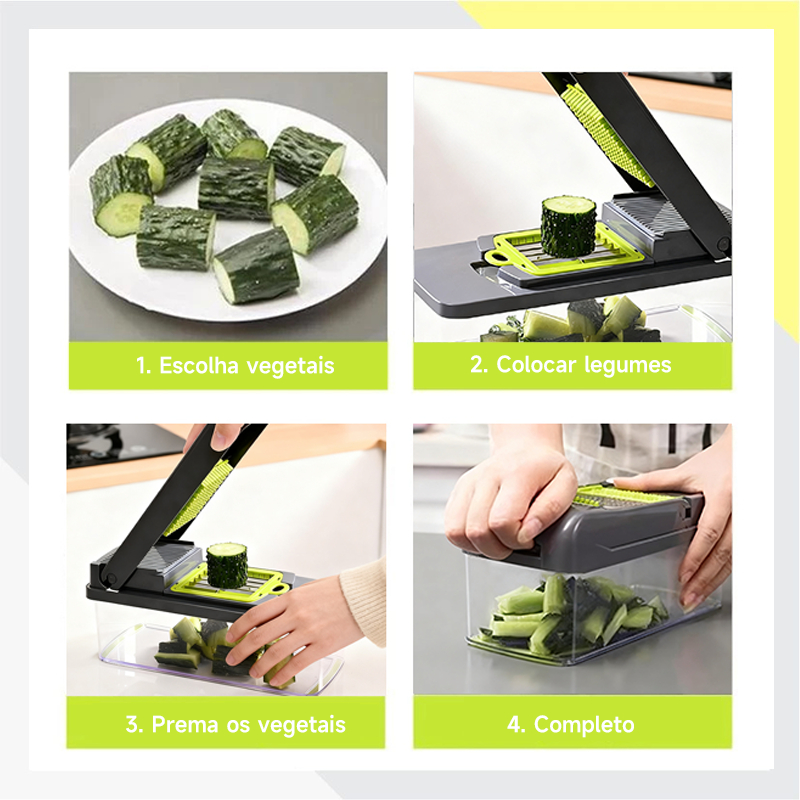 1. Escolha vegetais

2. Colocar legumes

3. Prema os vegetais

4. Completo