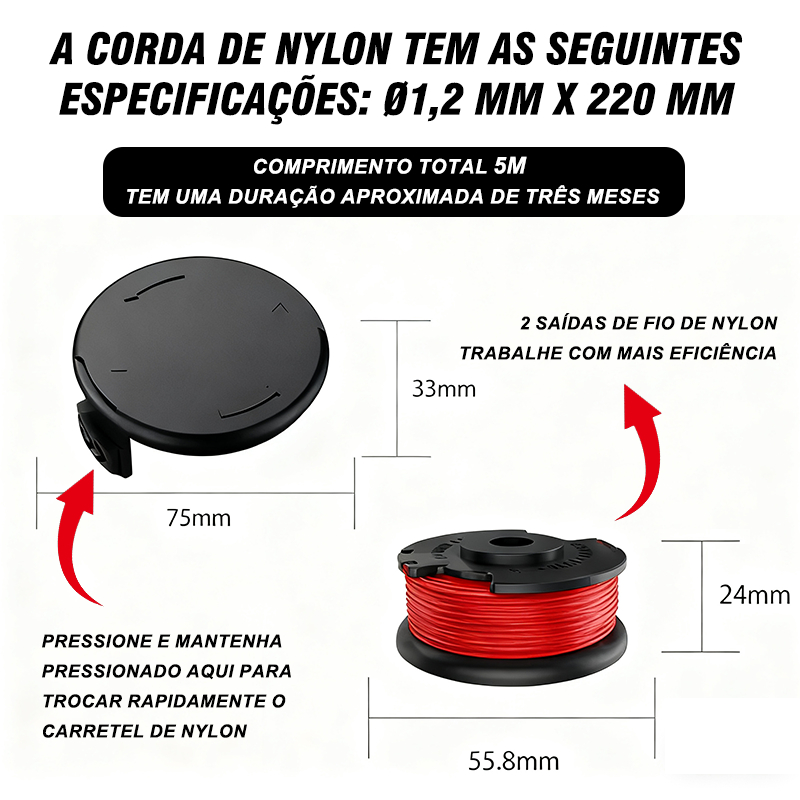 A CORDA DE NYLON TEM AS SEGUINTES ESPECIFICAÇÕES: Ø1,2 MM X 220 MM

COMPRIMENTO TOTAL 5M
TEM UMA DURAÇÃO APROXIMADA DE TRÊS MESES

2 SAÍDAS DE FIO DE NYLON
TRABALHE COM MAIS EFICIÊNCIA

33mm

75mm

24mm

PRESSIONE E MANTENHA PRESSIONADO AQUI PARA TROCAR RAPIDAMENTE O CARRETEL DE NYLON

55.8mm