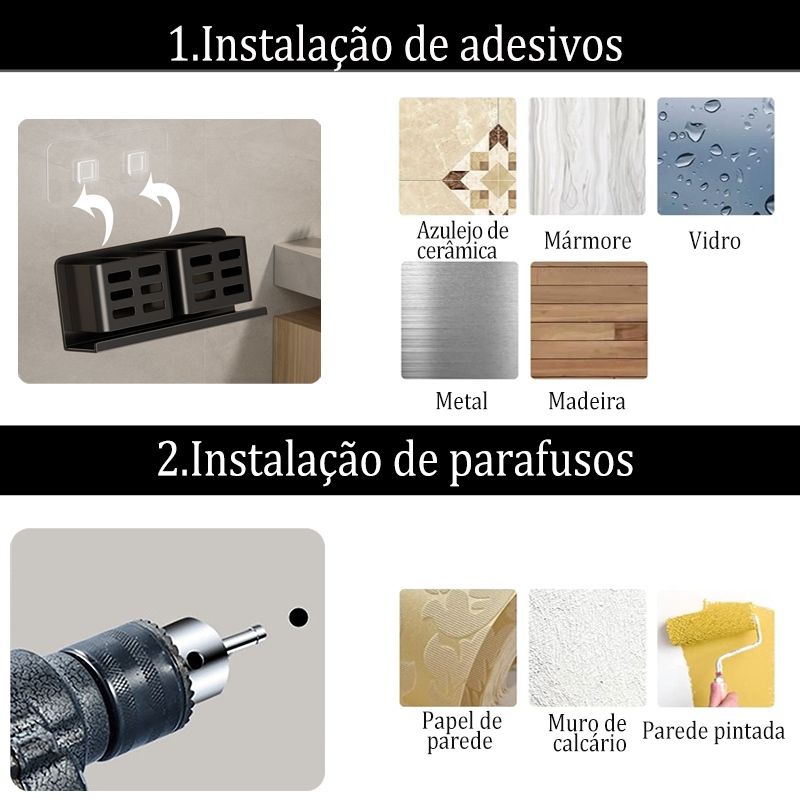 1.Instalação de adesivos

Azulejo de cerâmica

Mármore

Vidro

Metal

Madeira

2.Instalação de parafusos

Papel de parede

Muro de calcário

Parede pintada