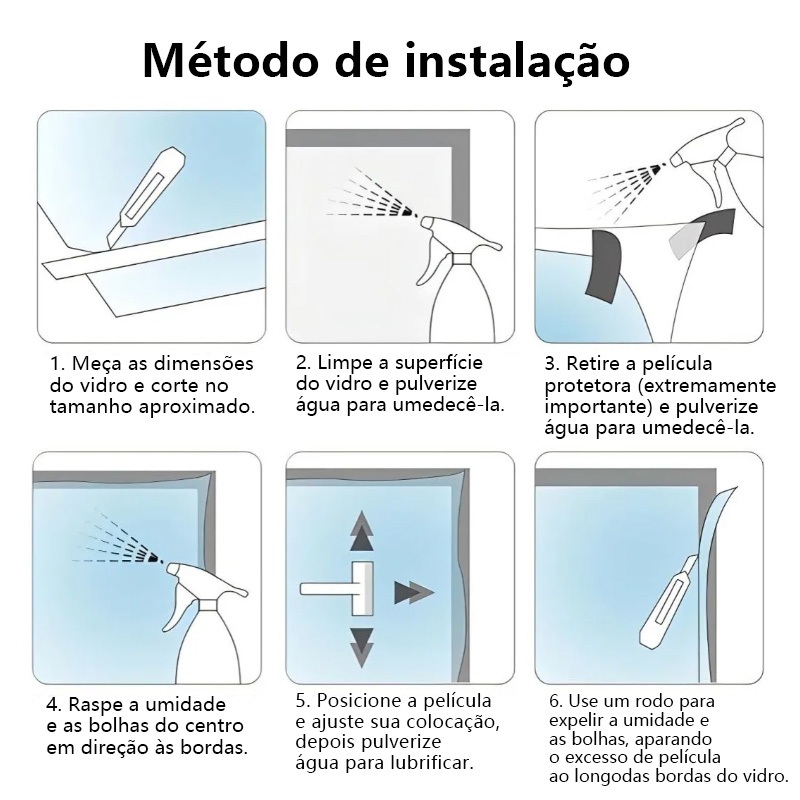 Método de instalação

1. Meça as dimensões do vidro e corte no tamanho aproximado.

2. Limpe a superfície do vidro e pulverize água para umedecê-la.

3. Retire a película protetora (extremamente importante) e pulverize água para umedecê-la.

4. Raspe a umidade e as bolhas do centro em direção às bordas.

5. Posicione a película e ajuste sua colocação, depois pulverize água para lubrificar.

6. Use um rodo para expelir a umidade e as bolhas, aparando o excesso de película ao longodas bordas do vidro.