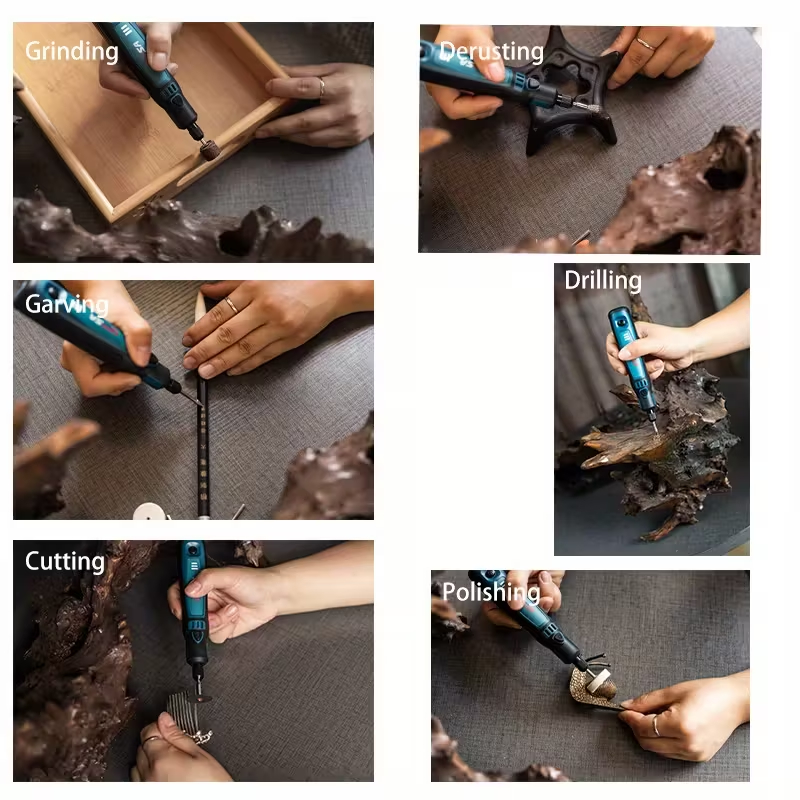 Grinding

Derusting

Garving

Drilling

Cutting

Polishing