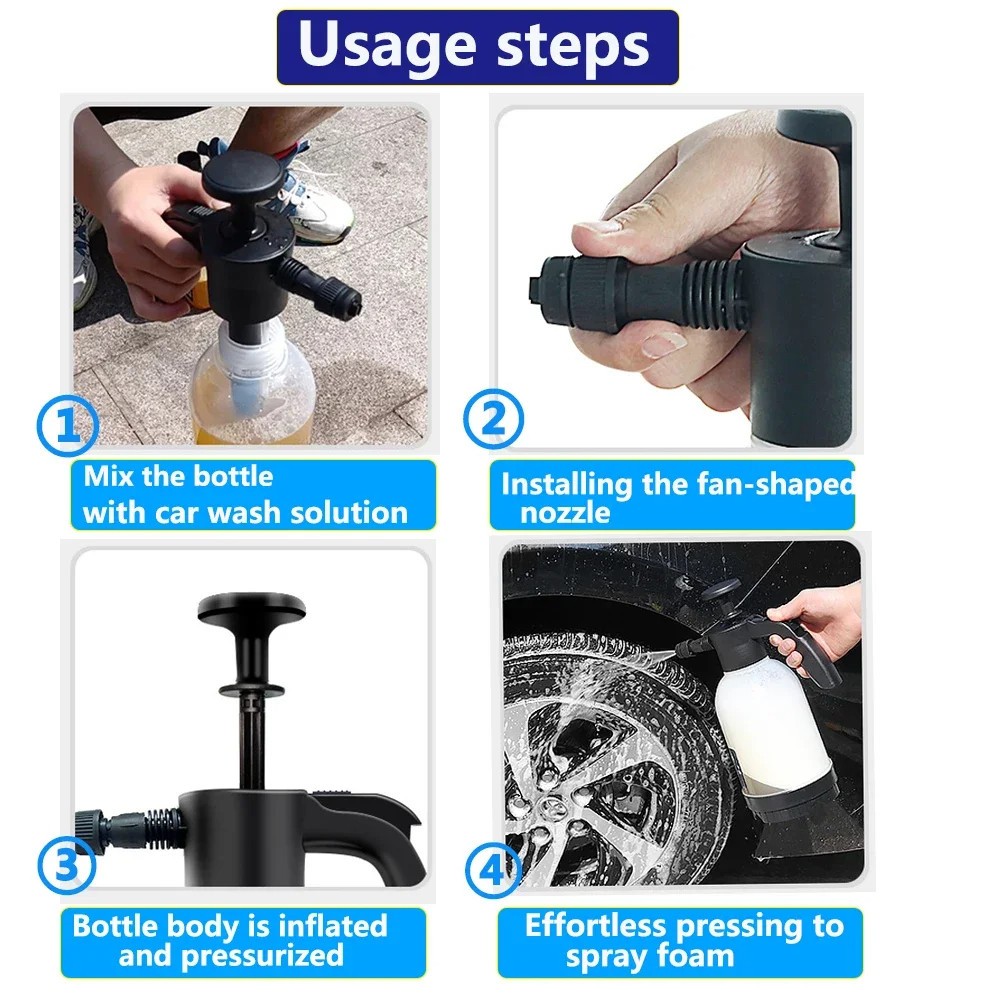 Usage steps

1

Mix the bottle with car wash solution

2

Installing the fan-shaped nozzle

3

Bottle body is inflated and pressurized

4

Effortless pressing to spray foam