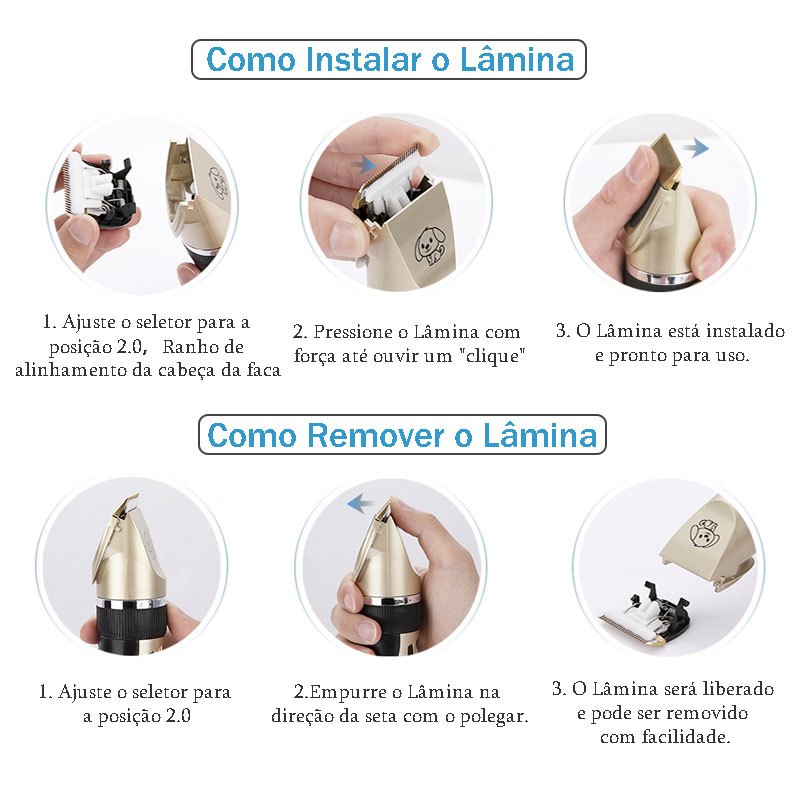 Como Instalar o Lâmina

1. Ajuste o seletor para a posição 2.0, Ranho de alinhamento da cabeça da faca

2. Pressione o Lâmina com força até ouvir um "clique"

3. O Lâmina está instalado e pronto para uso.

Como Remover o Lâmina

1. Ajuste o seletor para a posição 2.0

2.Empurre o Lâmina na direção da seta com o polegar.

3. O Lâmina será liberado e pode ser removido com facilidade.