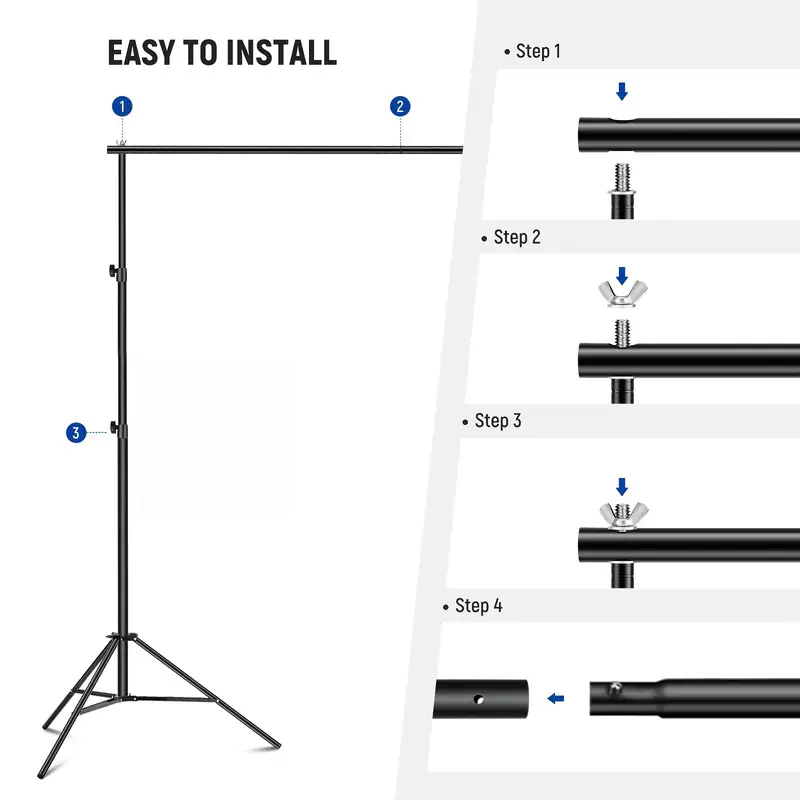 EASY TO INSTALL

1

2

3

• Step 1

• Step 2

• Step 3

• Step 4