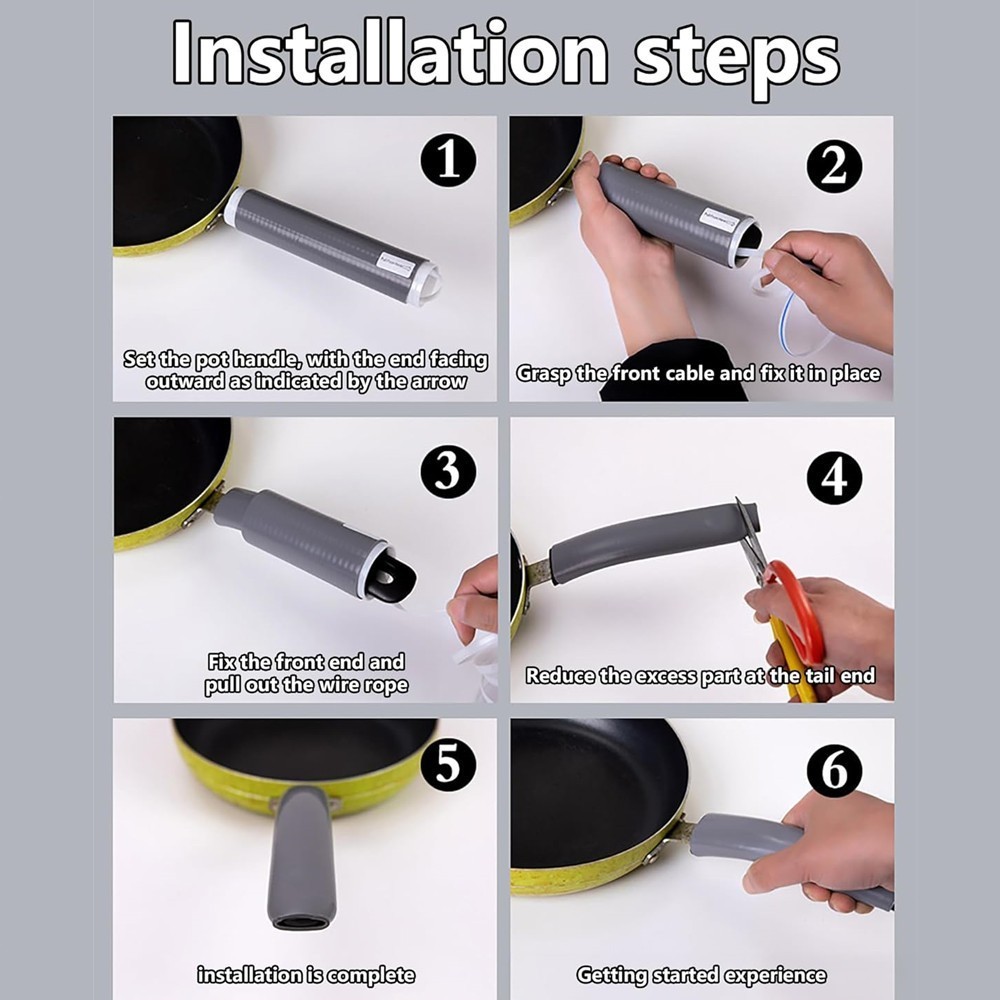 Installation steps

1

Set the pot handle, with the end facing outward as indicated by the arrow

2

Grasp the front cable and fix it in place

3

Fix the front end and pull out the wire rope

4

Reduce the excess part at the tail end

5

installation is complete

6

Getting started experience