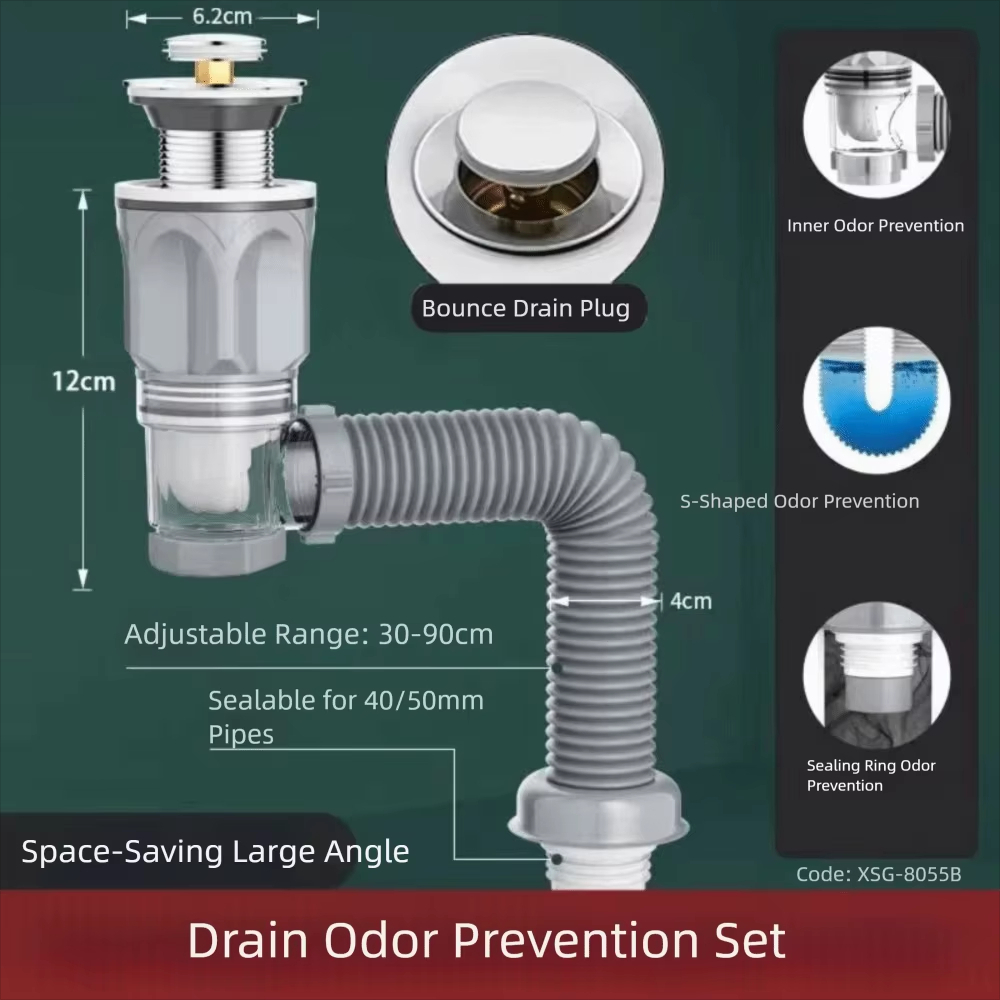 6.2cm

12cm

Bounce Drain Plug

Inner Odor Prevention

S-Shaped Odor Prevention

4cm

Adjustable Range: 30-90cm

Sealable for 40/50mm Pipes

Sealing Ring Odor Prevention

Space-Saving Large Angle

Code: XSG-8055B

Drain Odor Prevention Set