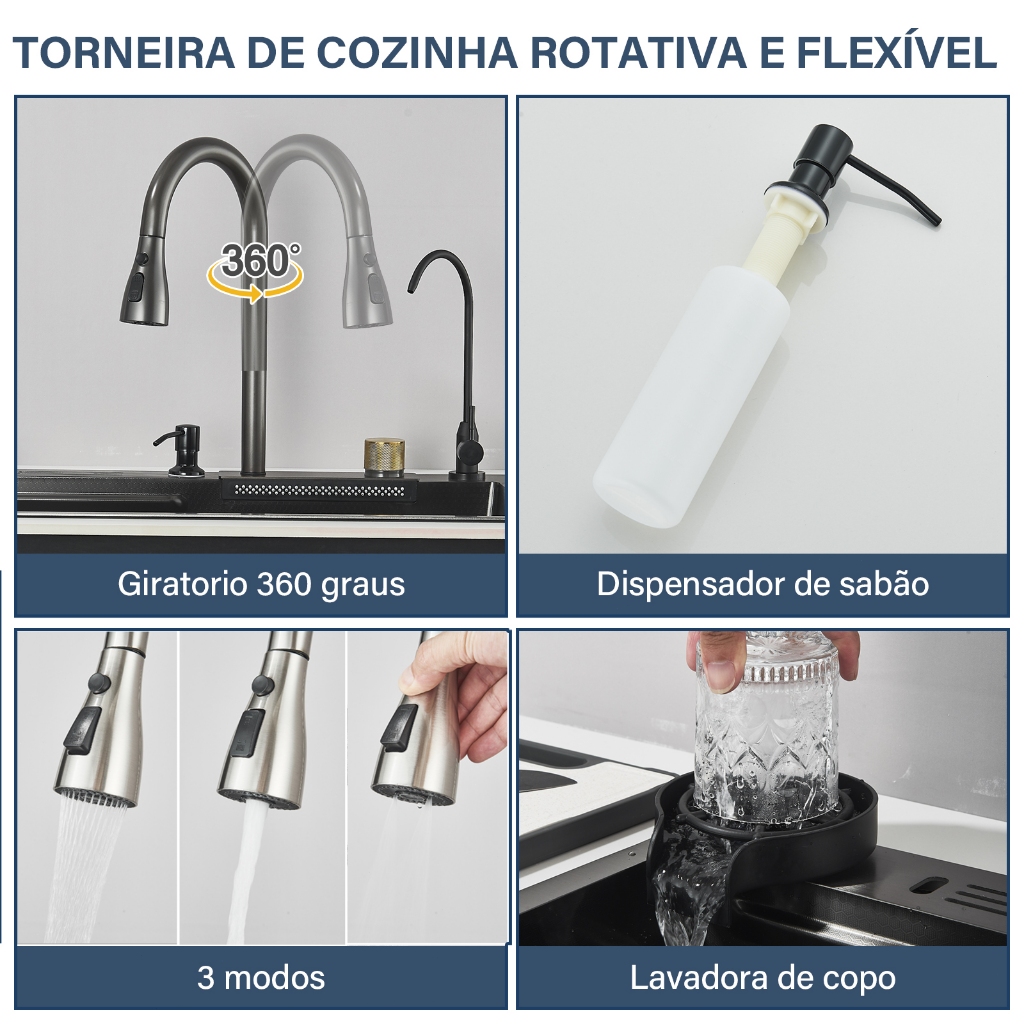 TORNEIRA DE COZINHA ROTATIVA E FLEXÍVEL

360°

Giratorio 360 graus

Dispensador de sabão

3 modos

Lavadora de copo