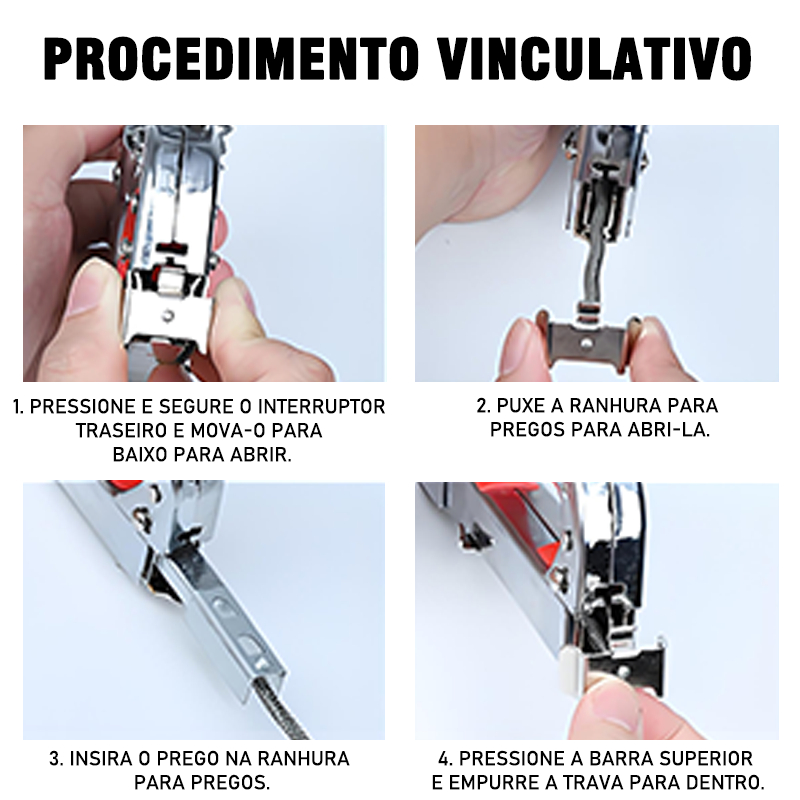 PROCEDIMENTO VINCULATIVO

1. PRESSIONE E SEGURE O INTERRUPTOR TRASEIRO E MOVA-O PARA BAIXO PARA ABRIR.

2. PUXE A RANHURA PARA PREGOS PARA ABRI-LA.

3. INSIRA O PREGO NA RANHURA PARA PREGOS.

4. PRESSIONE A BARRA SUPERIOR E EMPURRE A TRAVA PARA DENTRO.