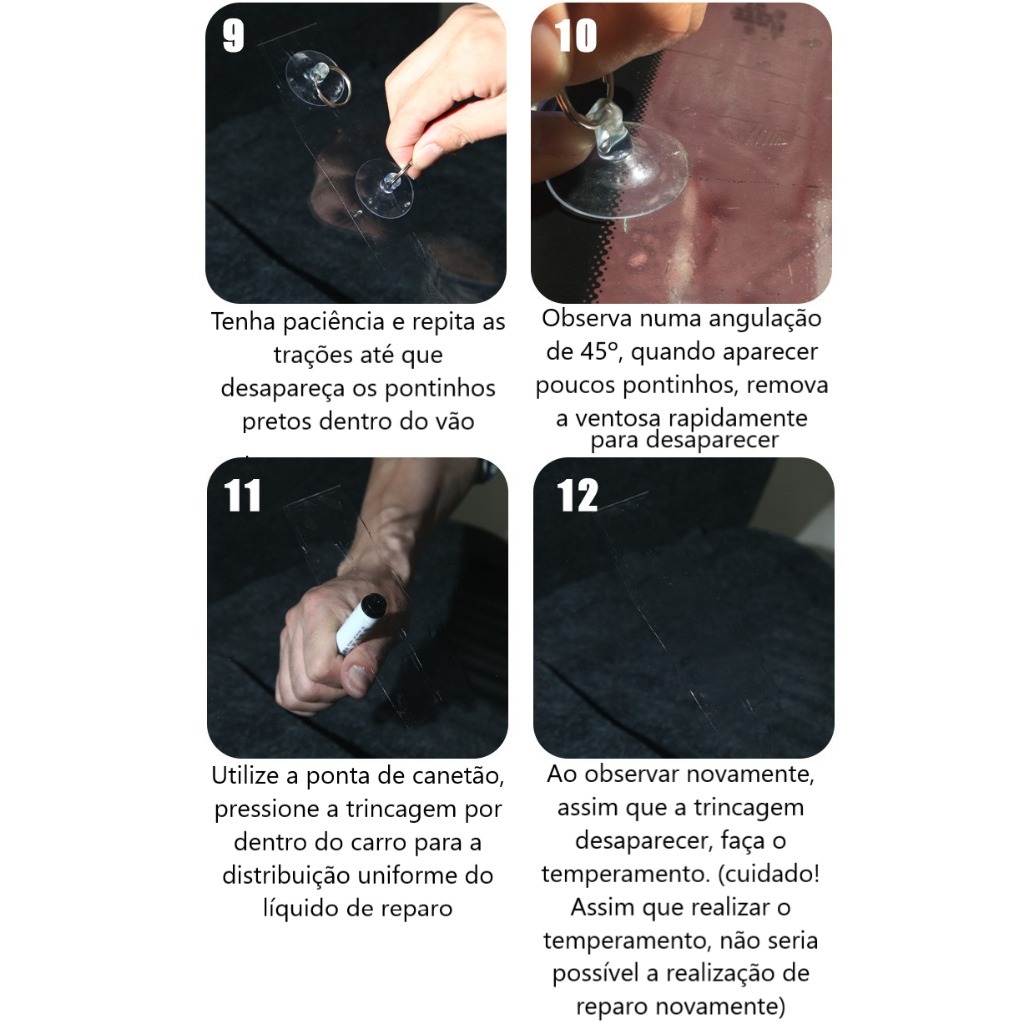 9

Tenha paciência e repita as trações até que desapareça os pontinhos pretos dentro do vão

10

Observa numa angulação de 45º, quando aparecer poucos pontinhos, remova a ventosa rapidamente para desaparecer

11

Utilize a ponta de canetão, pressione a trincagem por dentro do carro para a distribuição uniforme do líquido de reparo

12

Ao observar novamente, assim que a trincagem desaparecer, faça o temperamento. (cuidado! Assim que realizar o temperamento, não seria possível a realização de reparo novamente)