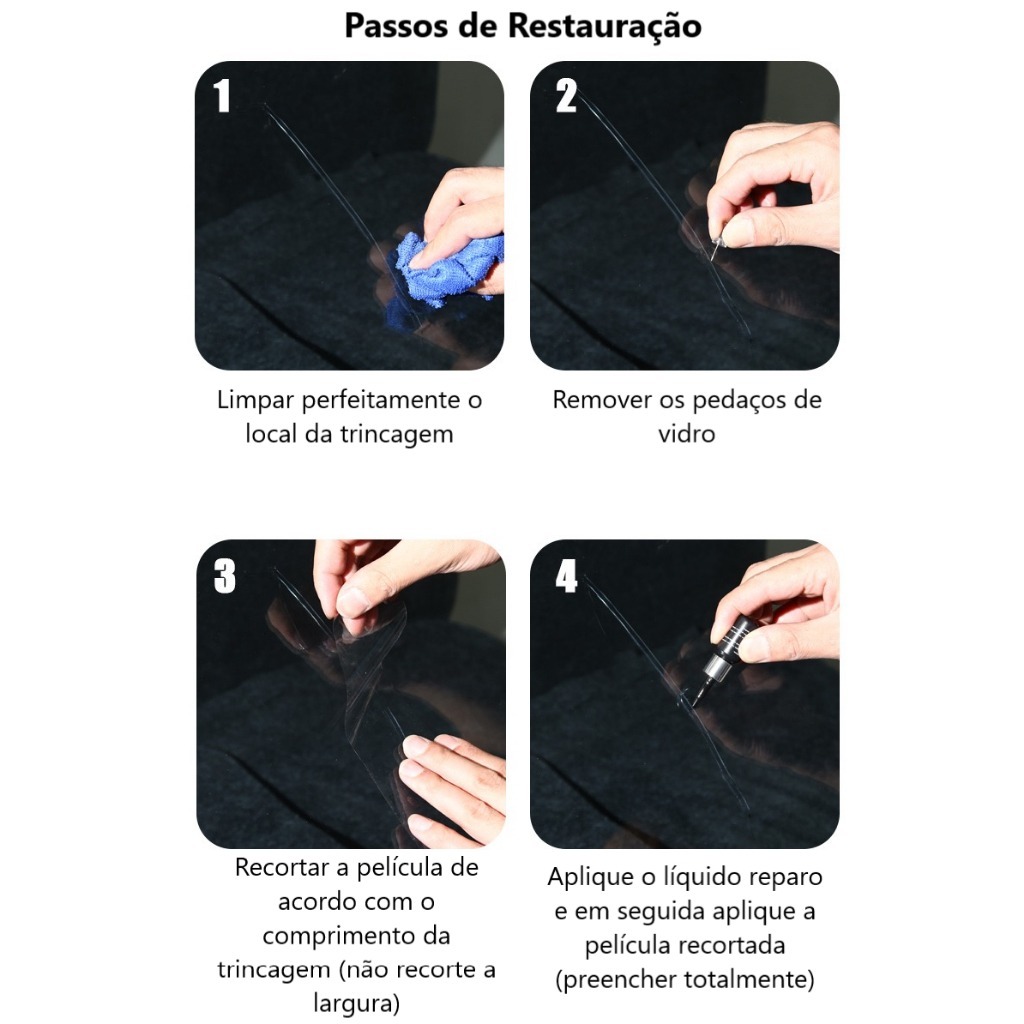 Passos de Restauração

1

Limpar perfeitamente o local da trincagem

2

Remover os pedaços de vidro

3

Recortar a película de acordo com o comprimento da trincagem (não recorte a largura)

4

Aplique o líquido reparo e em seguida aplique a película recortada (preencher totalmente)