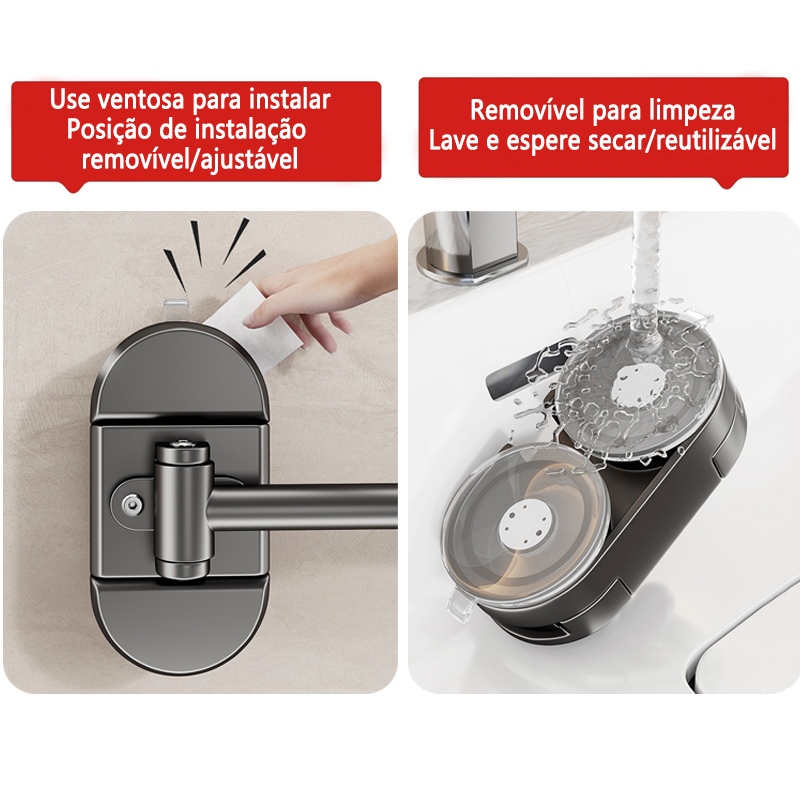 Use ventosa para instalar
Posição de instalação
removível/ajustável

Removível para limpeza
Lave e espere secar/reutilizável