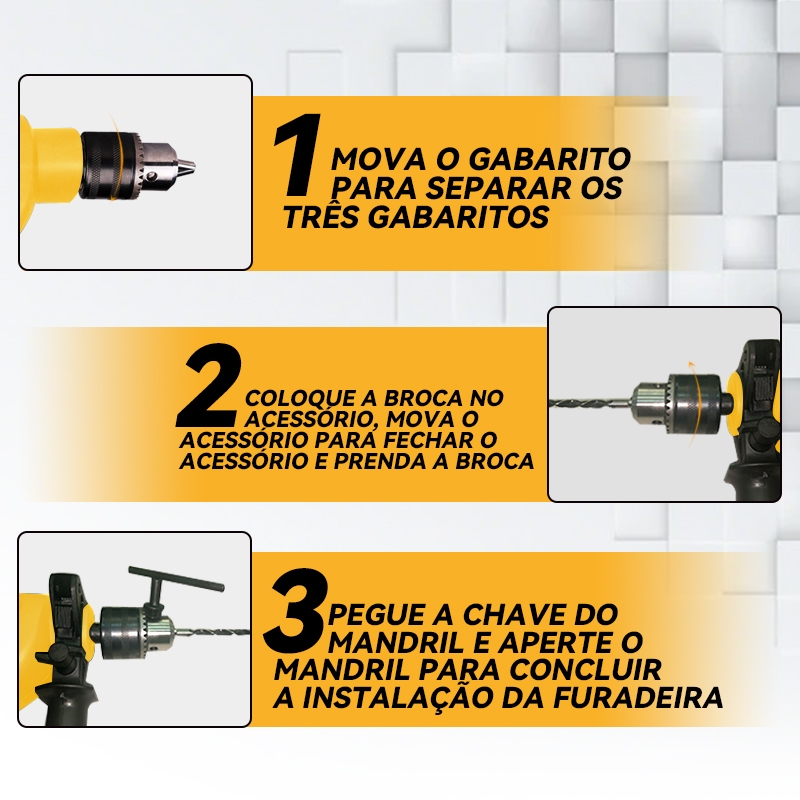 1 MOVA O GABARITO PARA SEPARAR OS TRÊS GABARITOS

2 COLOQUE A BROCA NO ACESSÓRIO, MOVA O ACESSÓRIO PARA FECHAR O ACESSÓRIO E PRENDA A BROCA

3 PEGUE A CHAVE DO MANDRIL E APERTE O MANDRIL PARA CONCLUIR A INSTALAÇÃO DA FURADEIRA