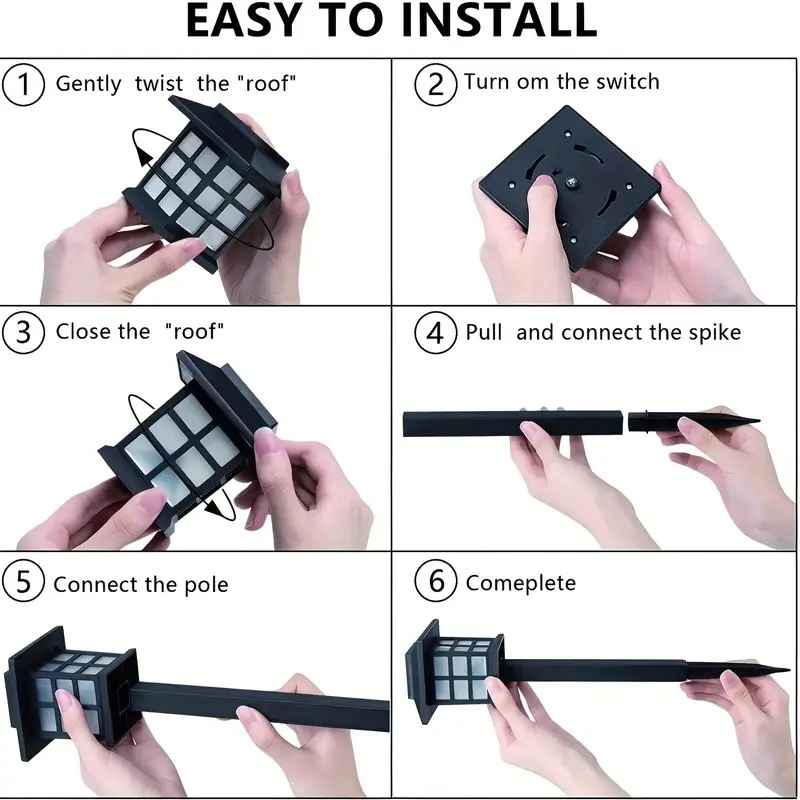 EASY TO INSTALL

1 Gently twist the "roof"

2 Turn om the switch

3 Close the "roof"

4 Pull and connect the spike

5 Connect the pole

6 Comeplete