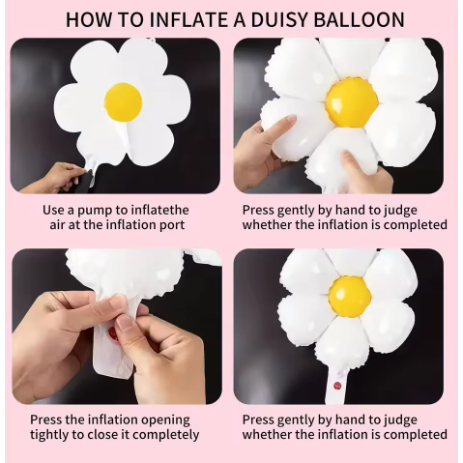 HOW TO INFLATE A DUISY BALLOON

Use a pump to inflatethe air at the inflation port

Press gently by hand to judge whether the inflation is completed

Press the inflation opening tightly to close it completely

Press gently by hand to judge whether the inflation is completed