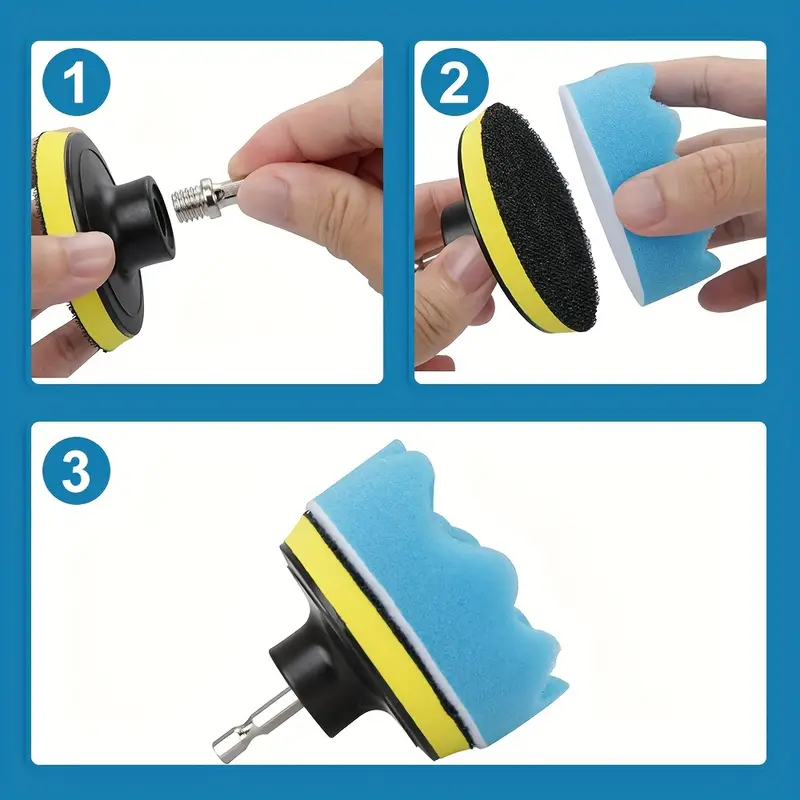 1

2

3