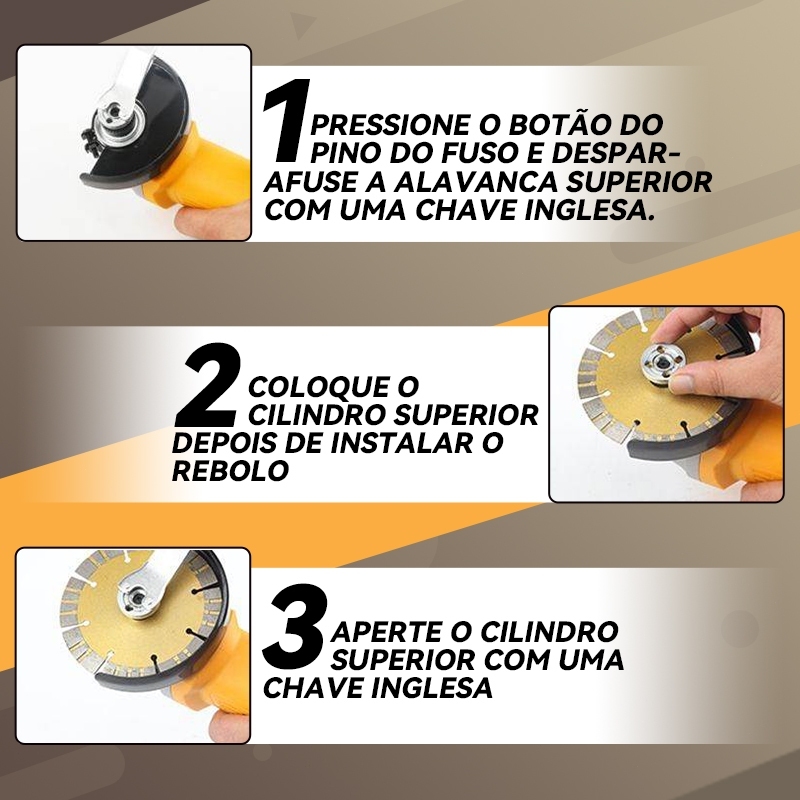 1 PRESSIONE O BOTÃO DO PINO DO FUSO E DESPARAFUSE A ALAVANCA SUPERIOR COM UMA CHAVE INGLESA.

2 COLOQUE O CILINDRO SUPERIOR DEPOIS DE INSTALAR O REBOLO

3 APERTE O CILINDRO SUPERIOR COM UMA CHAVE INGLESA