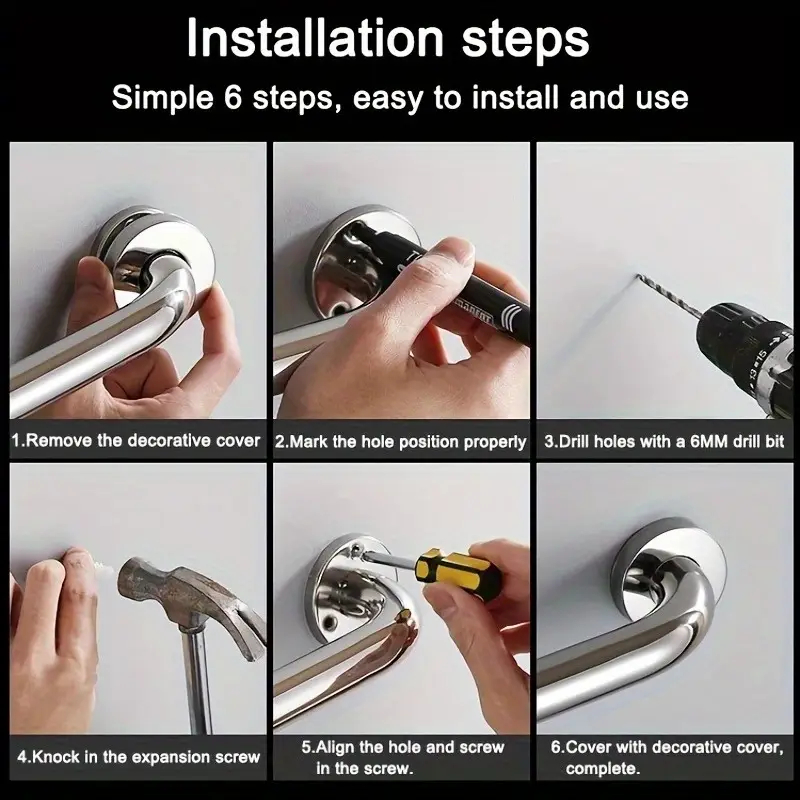 Installation steps

Simple 6 steps, easy to install and use

1.Remove the decorative cover

2.Mark the hole position properly

3.Drill holes with a 6MM drill bit

4.Knock in the expansion screw

5.Align the hole and screw in the screw.

6.Cover with decorative cover, complete.