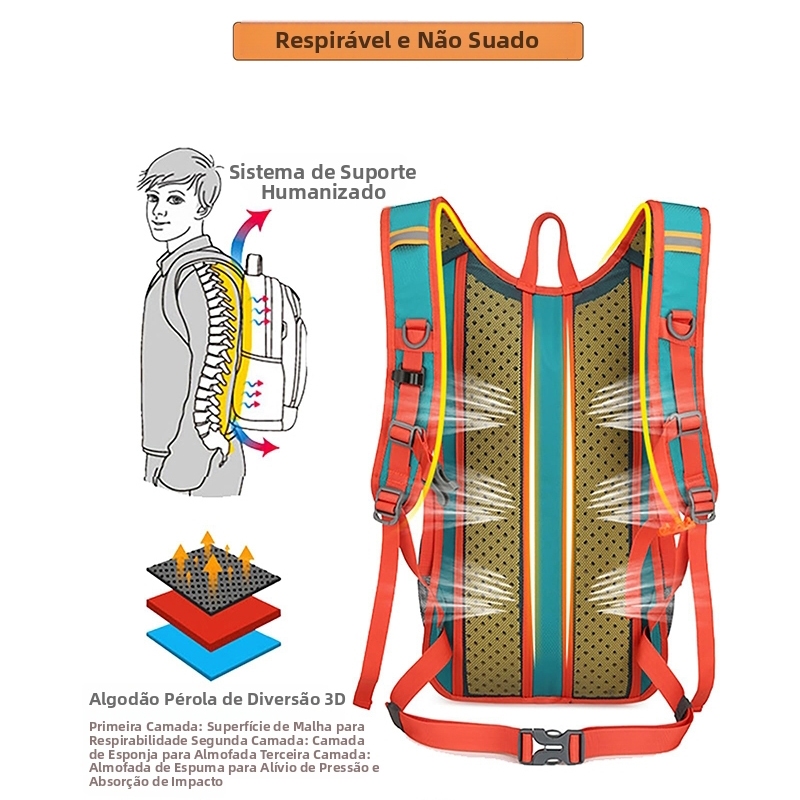 Respirável e Não Suado

Sistema de Suporte Humanizado

Algodão Pérola de Diversão 3D

Primeira Camada: Superfície de Malha para Respirabilidade Segunda Camada: Camada de Esponja para Almofada Terceira Camada: Almofada de Espuma para Alívio de Pressão e Absorção de Impacto