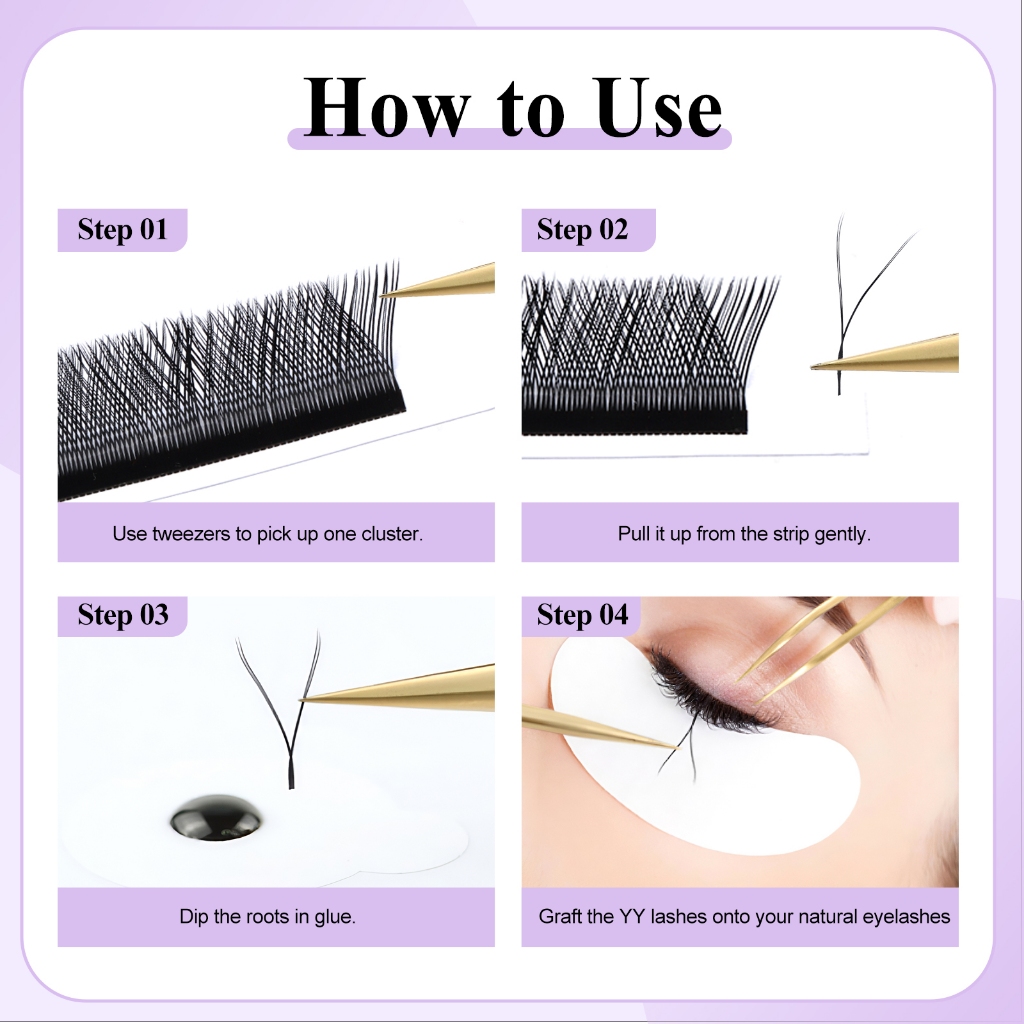 How to Use

Step 01

Use tweezers to pick up one cluster.

Step 02

Pull it up from the strip gently.

Step 03

Dip the roots in glue.

Step 04

Graft the YY lashes onto your natural eyelashes