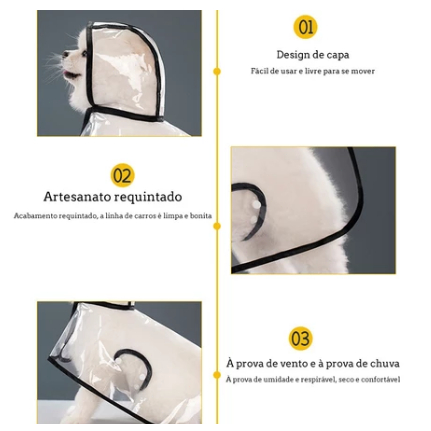 01

Design de capa

Fácil de usar e livre para se mover

02

Artesanato requintado

Acabamento requintado, a linha de carros é limpa e bonita

03

À prova de vento e à prova de chuva

À prova de umidade e respirável, seco e confortável