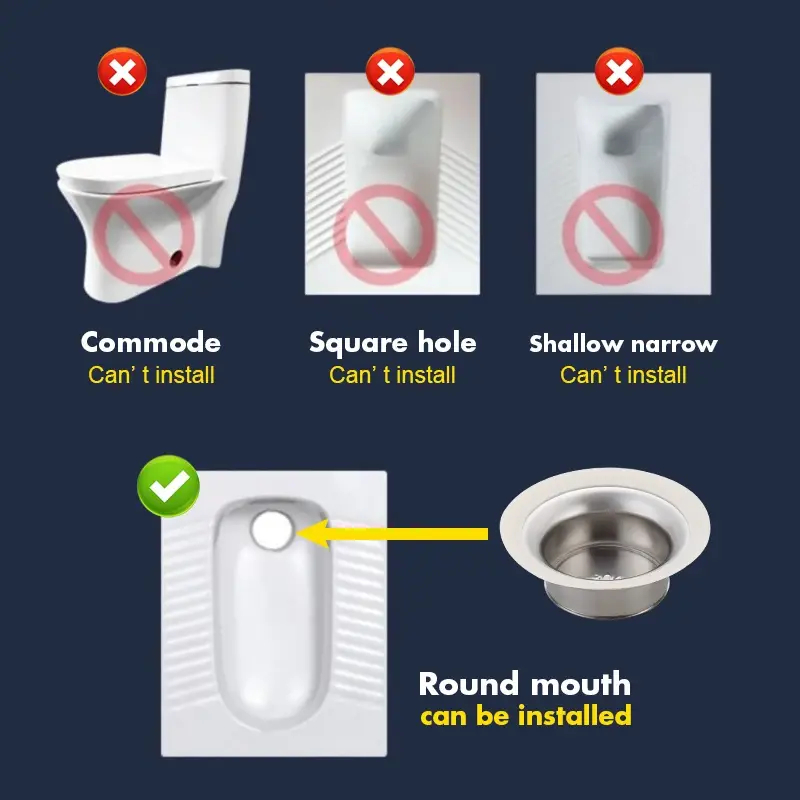 Commode
Can' t install

Square hole
Can' t install

Shallow narrow
Can' t install

Round mouth
can be installed