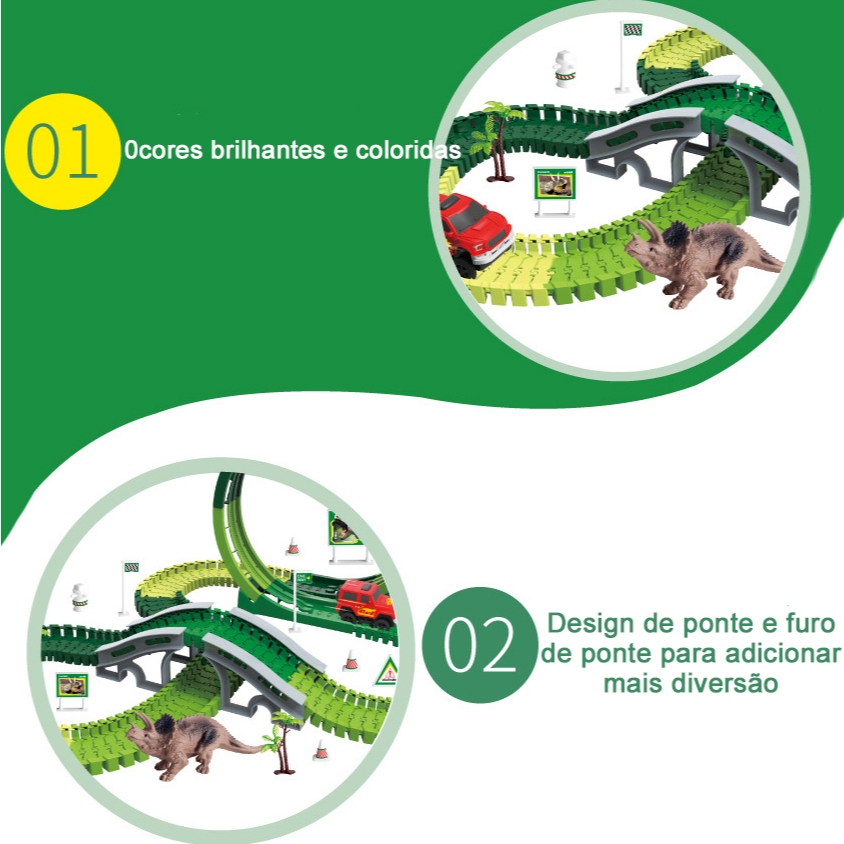 01

0cores brilhantes e coloridas

02

Design de ponte e furo de ponte para adicionar mais diversão