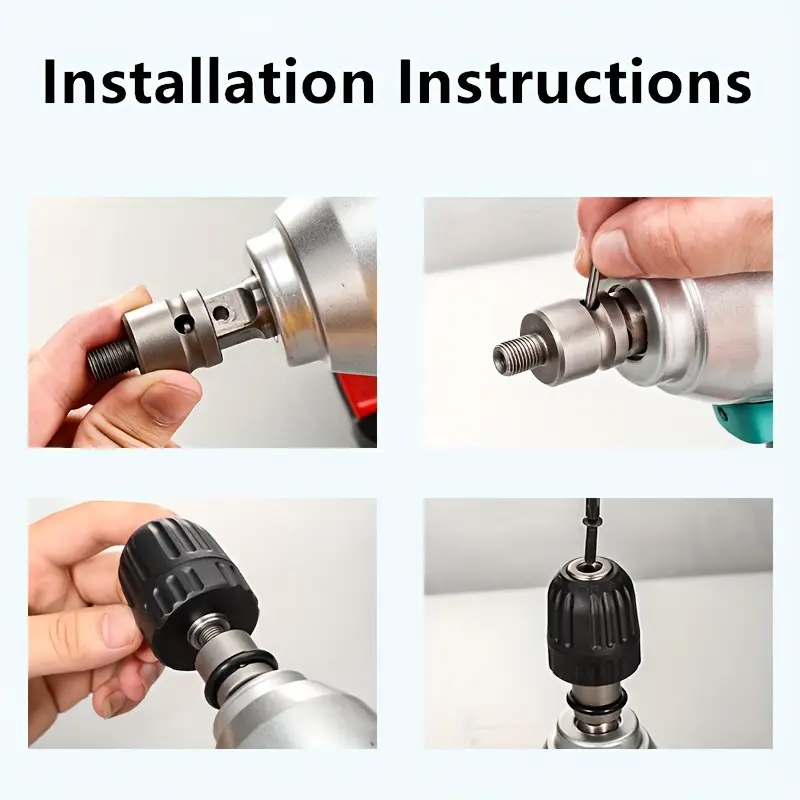 Installation Instructions