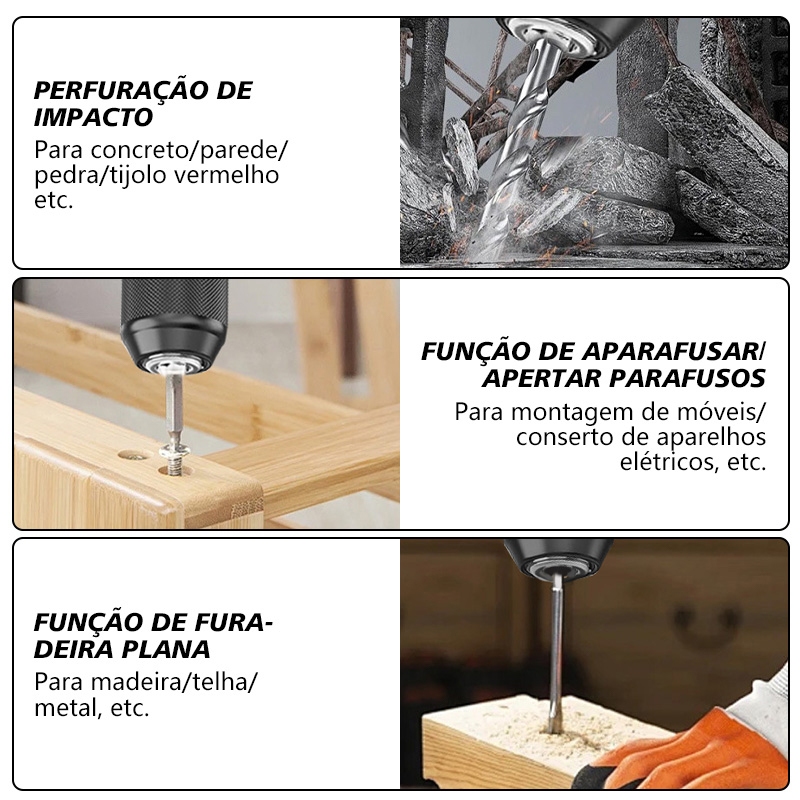 PERFURAÇÃO DE IMPACTO
Para concreto/parede/pedra/tijolo vermelho etc.

FUNÇÃO DE APARAFUSAR/ APERTAR PARAFUSOS
Para montagem de móveis/ conserto de aparelhos elétricos, etc.

FUNÇÃO DE FURADEIRA PLANA
Para madeira/telha/ metal, etc.