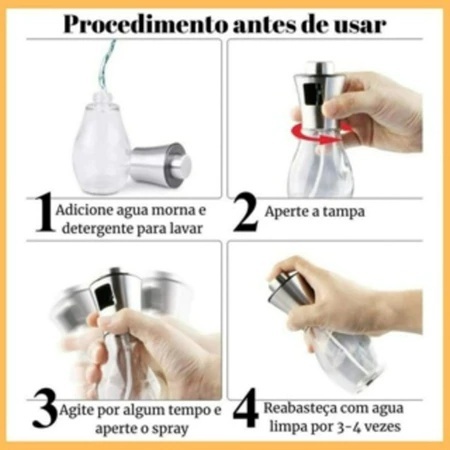 Procedimento antes de usar

1 Adicione agua morna e detergente para lavar

2 Aperte a tampa

3 Agite por algum tempo e aperte o spray

4 Reabasteça com agua limpa por 3-4 vezes