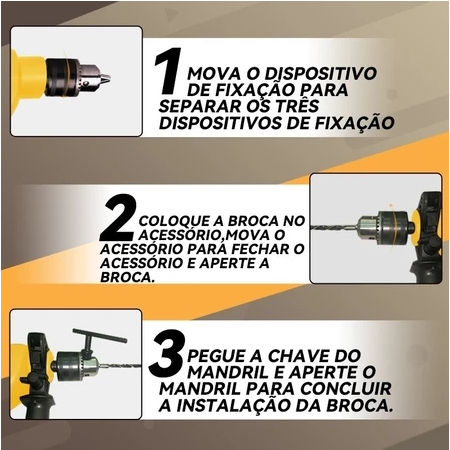 1 MOVA O DISPOSITIVO DE FIXAÇÃO PARA SEPARAR OS TRÊS DISPOSITIVOS DE FIXAÇÃO

2 COLOQUE A BROCA NO ACESSÓRIO,MOVA O ACESSÓRIO PARA FECHAR O ACESSÓRIO E APERTE A BROCA.

3 PEGUE A CHAVE DO MANDRIL E APERTE O MANDRIL PARA CONCLUIR A INSTALAÇÃO DA BROCA.