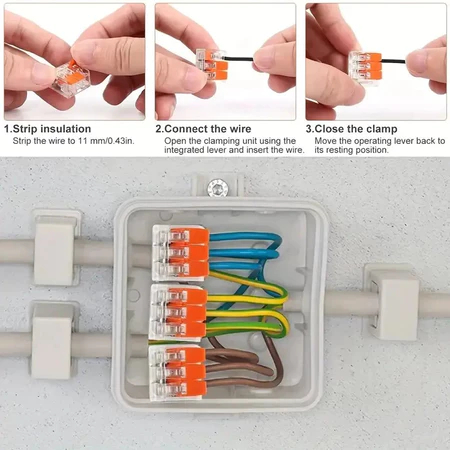 1.Strip insulation
Strip the wire to 11 mm/0.43in.

2.Connect the wire
Open the clamping unit using the integrated lever and insert the wire.

3.Close the clamp
Move the operating lever back to its resting position.